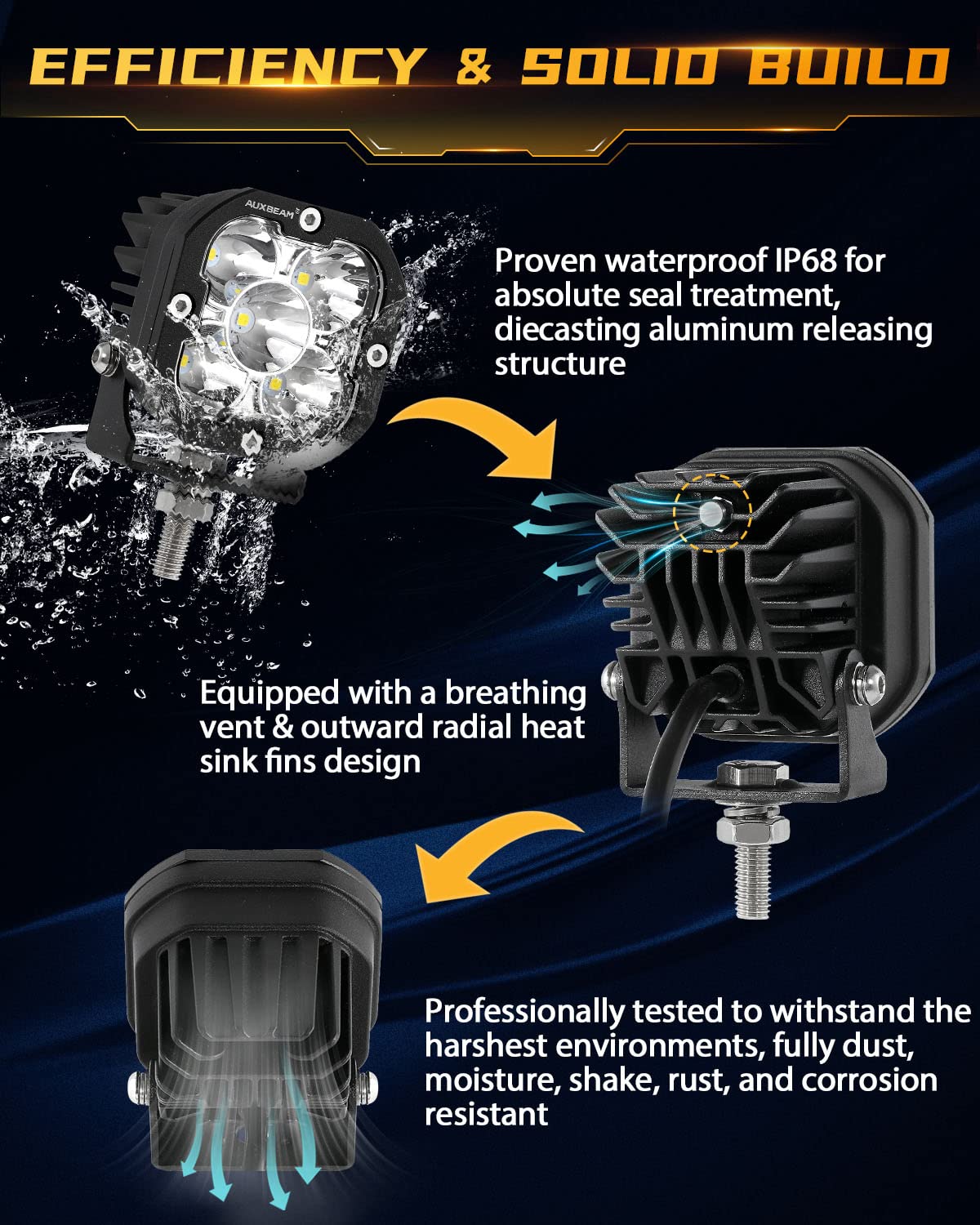 EFFICIENCY & SOLID BUILD

AUXBEAM

Proven waterproof IP68 for absolute seal treatment, diecasting aluminum releasing structure

Equipped with a breathing vent & outward radial heat sink fins design

Professionally tested to withstand the harshest environments, fully dust, moisture, shake, rust, and corrosion resistant