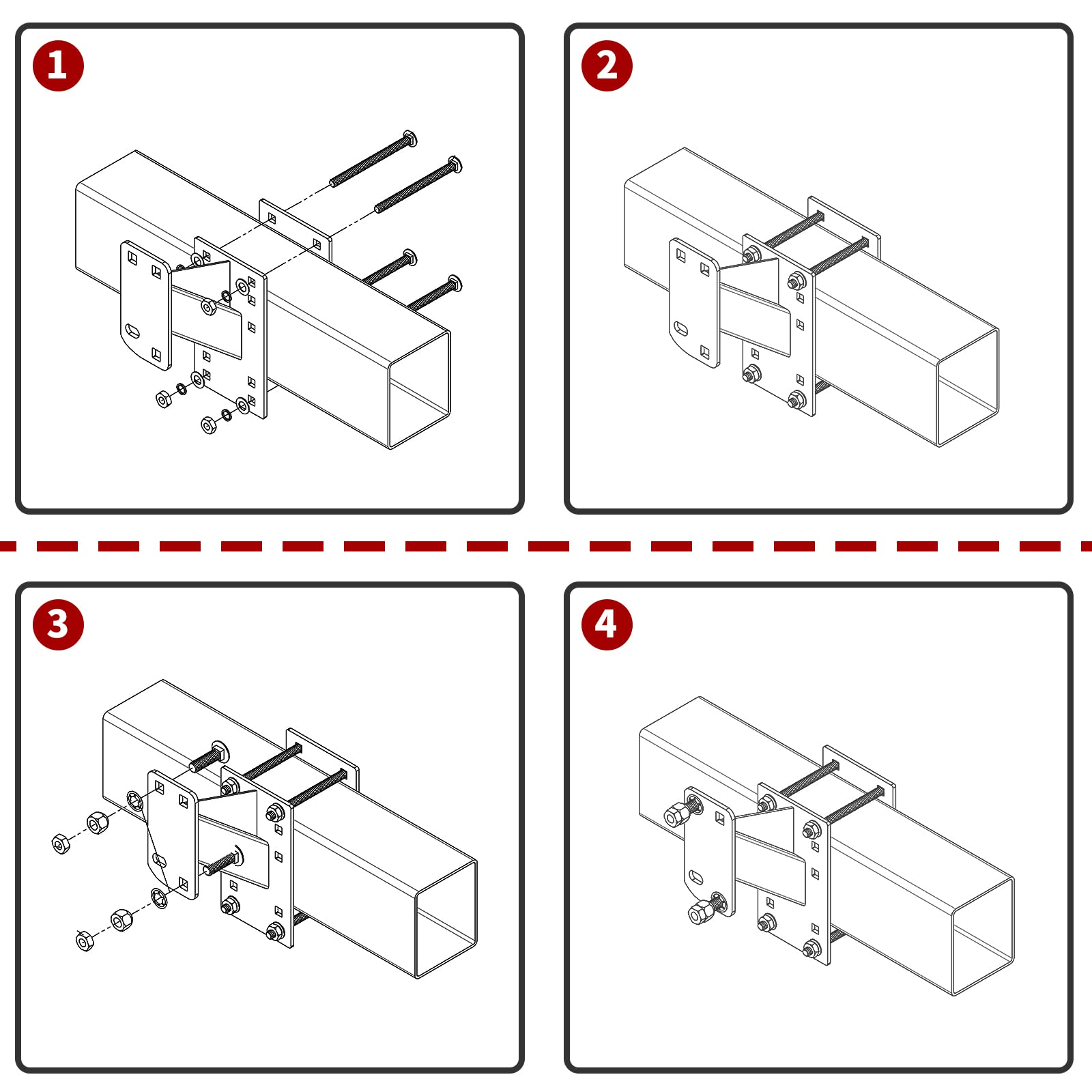 1

2

3

4