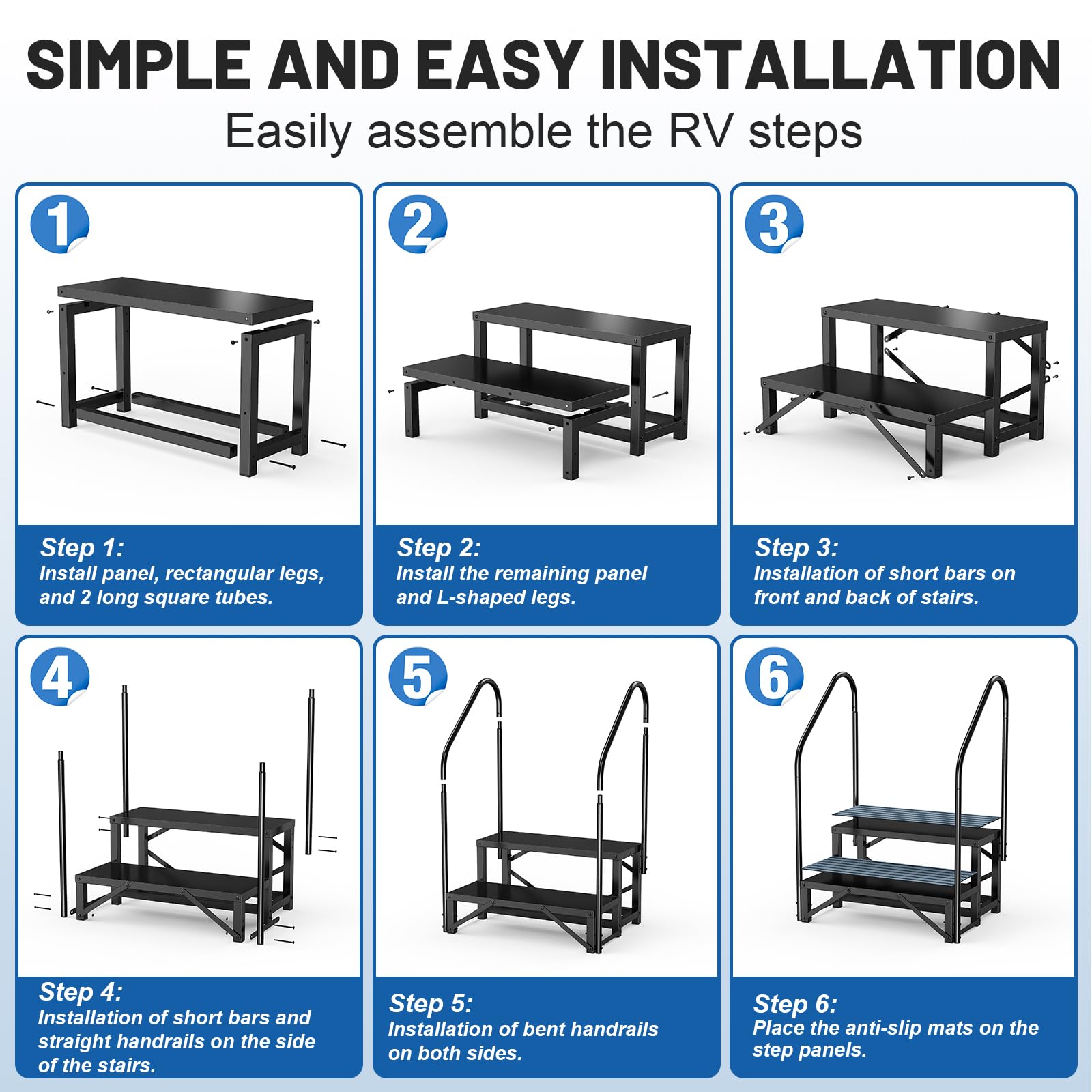 SIMPLE AND EASY INSTALLATION
Easily assemble the RV steps

1

Step 1:
Install panel, rectangular legs, and 2 long square tubes.

2

Step 2:
Install the remaining panel and L-shaped legs.

3

Step 3:
Installation of short bars on front and back of stairs.

4

Step 4:
Installation of short bars and straight handrails on the side of the stairs.

5

Step 5:
Installation of bent handrails on both sides.

6

Step 6:
Place the anti-slip mats on the step panels.