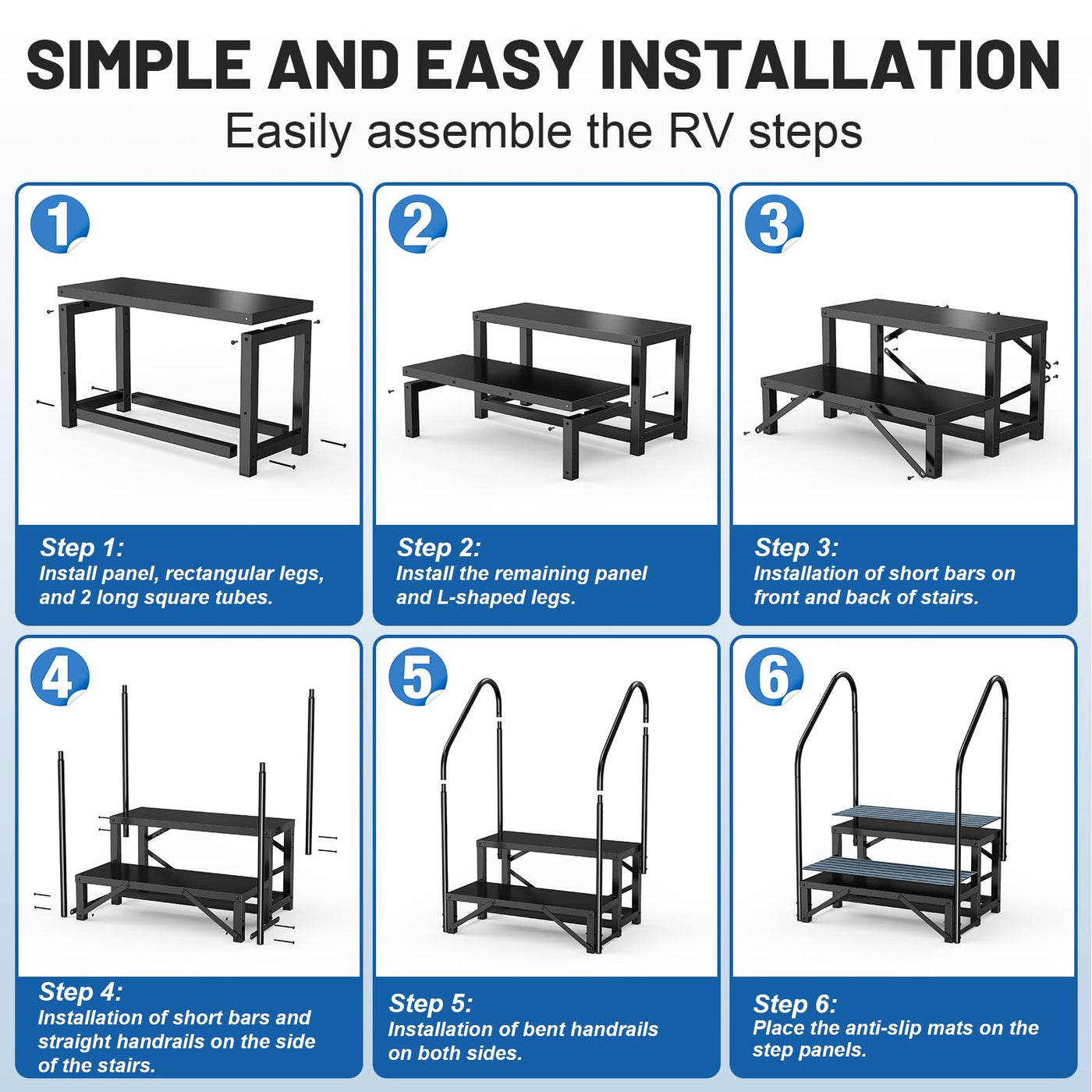 SIMPLE AND EASY INSTALLATION

Easily assemble the RV steps

1

Step 1:
Install panel, rectangular legs, and 2 long square tubes.

2

Step 2:
Install the remaining panel and L-shaped legs.

3

Step 3:
Installation of short bars on front and back of stairs.

4

Step 4:
Installation of short bars and straight handrails on the side of the stairs.

5

Step 5:
Installation of bent handrails on both sides.

6

Step 6:
Place the anti-slip mats on the step panels.