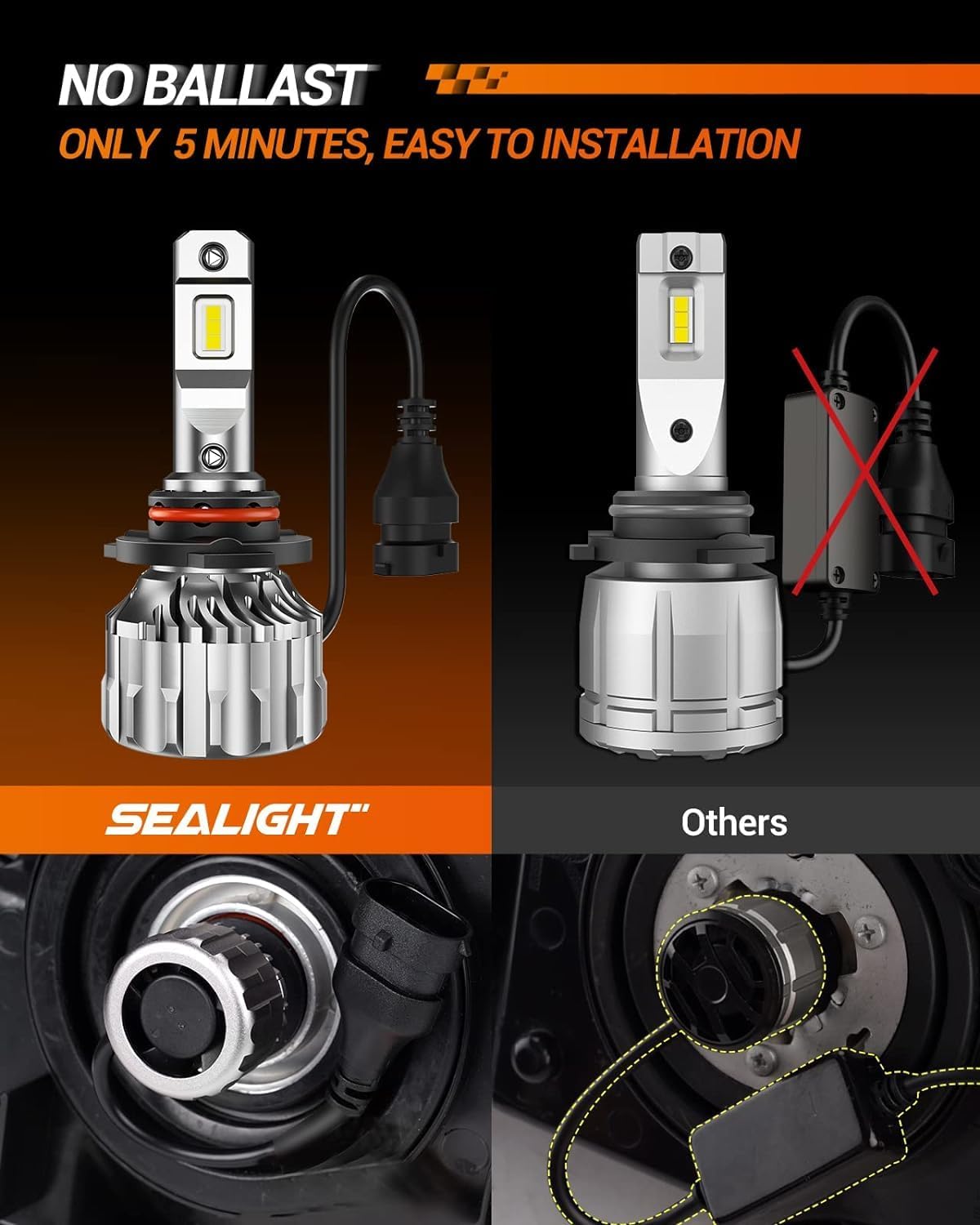 NO BALLAST

ONLY 5 MINUTES, EASY TO INSTALLATION

SEALIGHT

Others