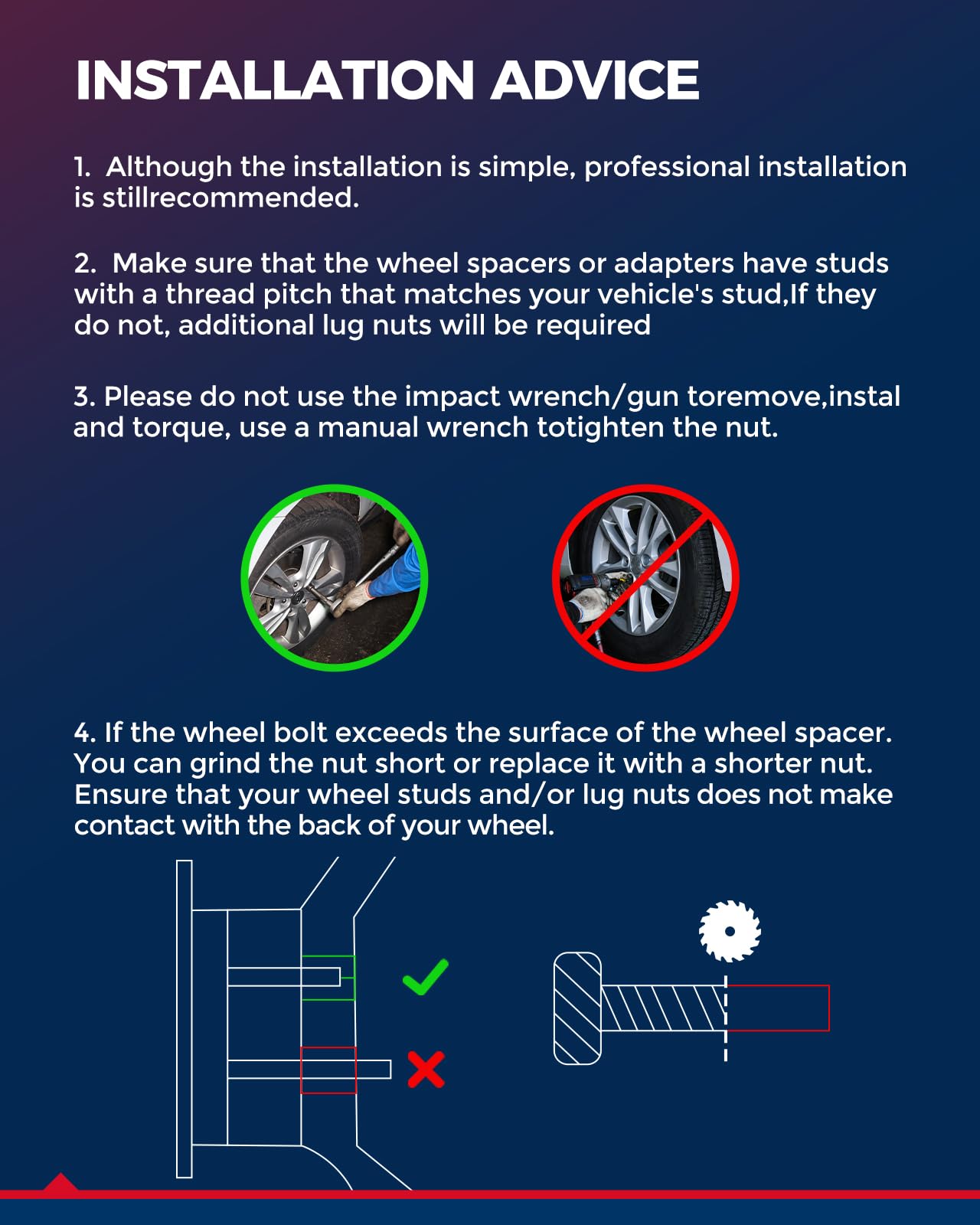 INSTALLATION ADVICE

1. Although the installation is simple, professional installation is stillrecommended.

2. Make sure that the wheel spacers or adapters have studs with a thread pitch that matches your vehicle's stud,If they do not, additional lug nuts will be required

3. Please do not use the impact wrench/gun toremove,instal and torque, use a manual wrench totighten the nut.

4. If the wheel bolt exceeds the surface of the wheel spacer. You can grind the nut short or replace it with a shorter nut. Ensure that your wheel studs and/or lug nuts does not make contact with the back of your wheel.