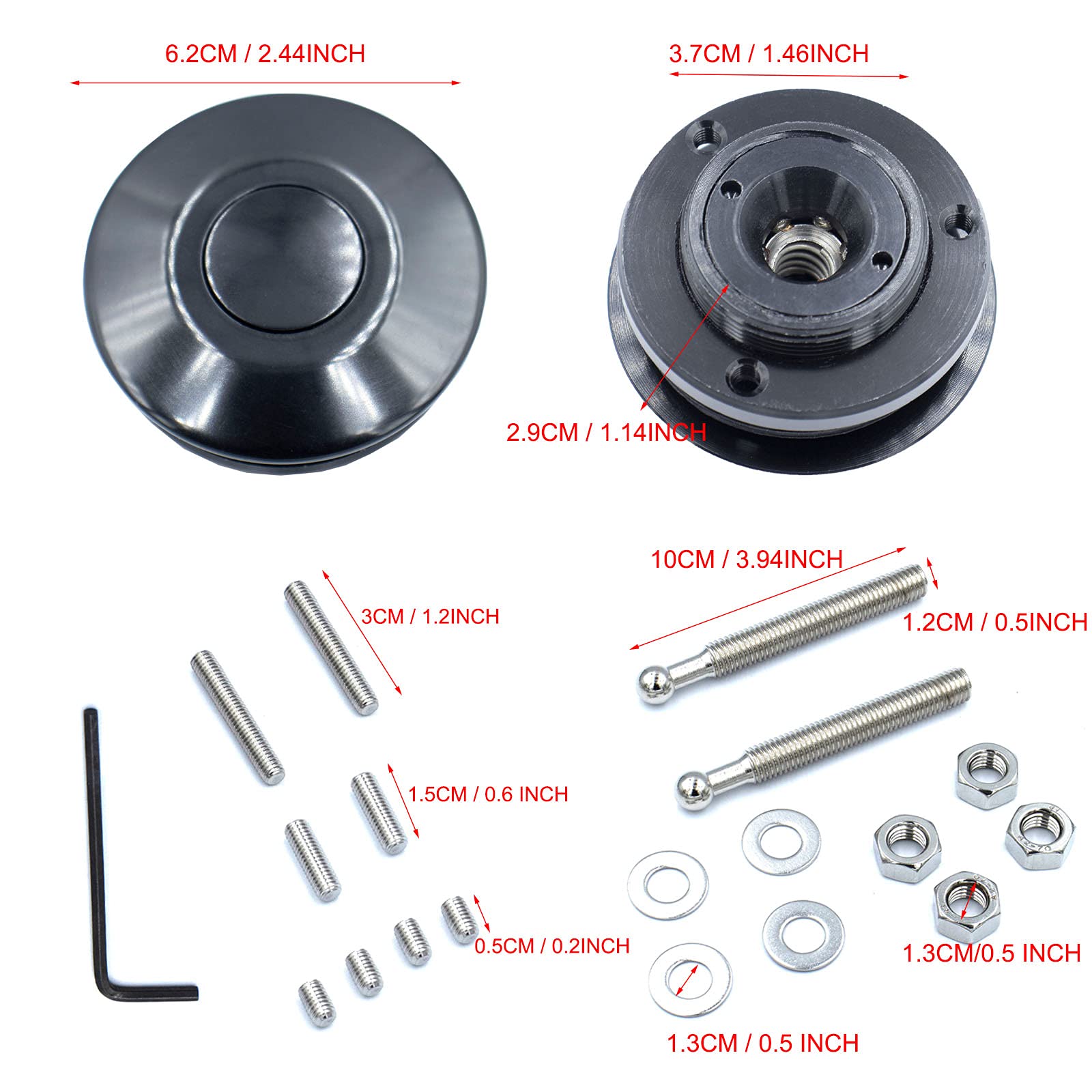 6.2CM / 2.44INCH

3.7CM / 1.46INCH

2.9CM / 1.14INCH

3CM / 1.2INCH

1.5CM / 0.6 INCH

0.5CM / 0.2INCH

10CM / 3.94INCH

1.2CM / 0.5INCH

1.3CM/0.5 INCH

1.3CM / 0.5 INCH