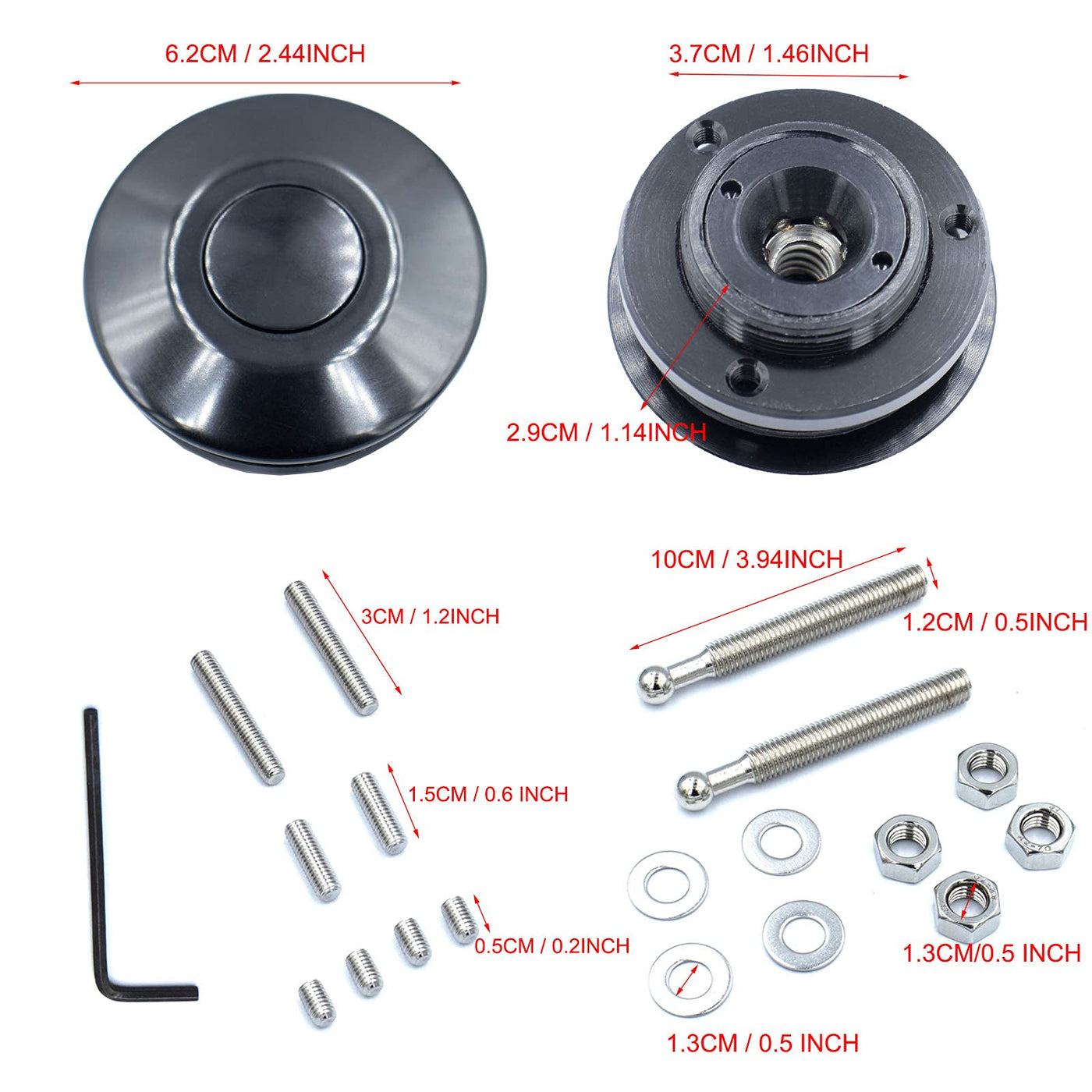 6.2CM / 2.44INCH

3.7CM / 1.46INCH

2.9CM / 1.14INCH

10CM / 3.94INCH

1.2CM / 0.5INCH

3CM / 1.2INCH

1.5CM / 0.6 INCH

0.5CM / 0.2INCH

1.3CM/0.5 INCH

1.3CM / 0.5 INCH