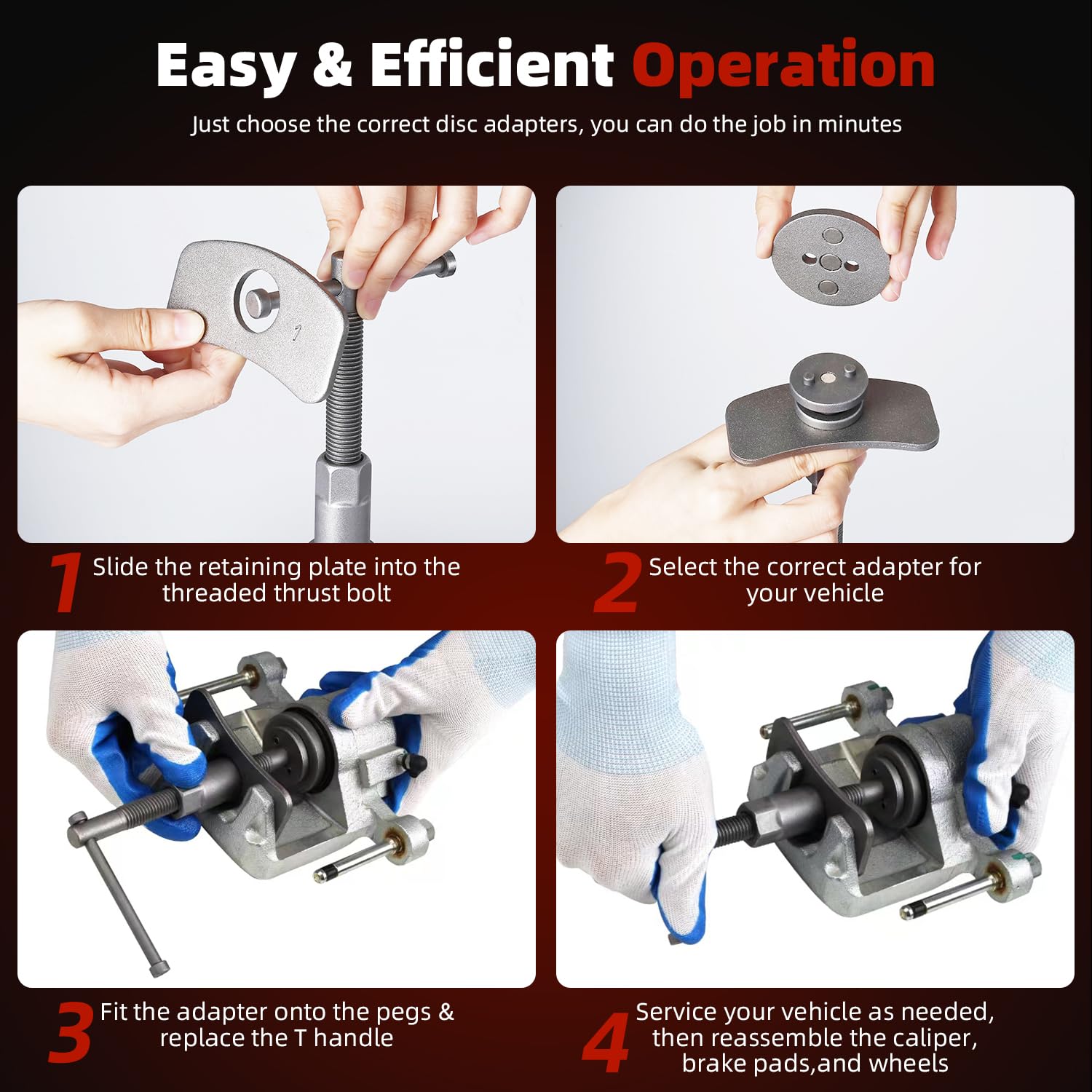 Easy & Efficient Operation

Just choose the correct disc adapters, you can do the job in minutes

1

1 Slide the retaining plate into the threaded thrust bolt

2 Select the correct adapter for your vehicle

3 Fit the adapter onto the pegs & replace the T handle

4 Service your vehicle as needed, then reassemble the caliper, brake pads,and wheels