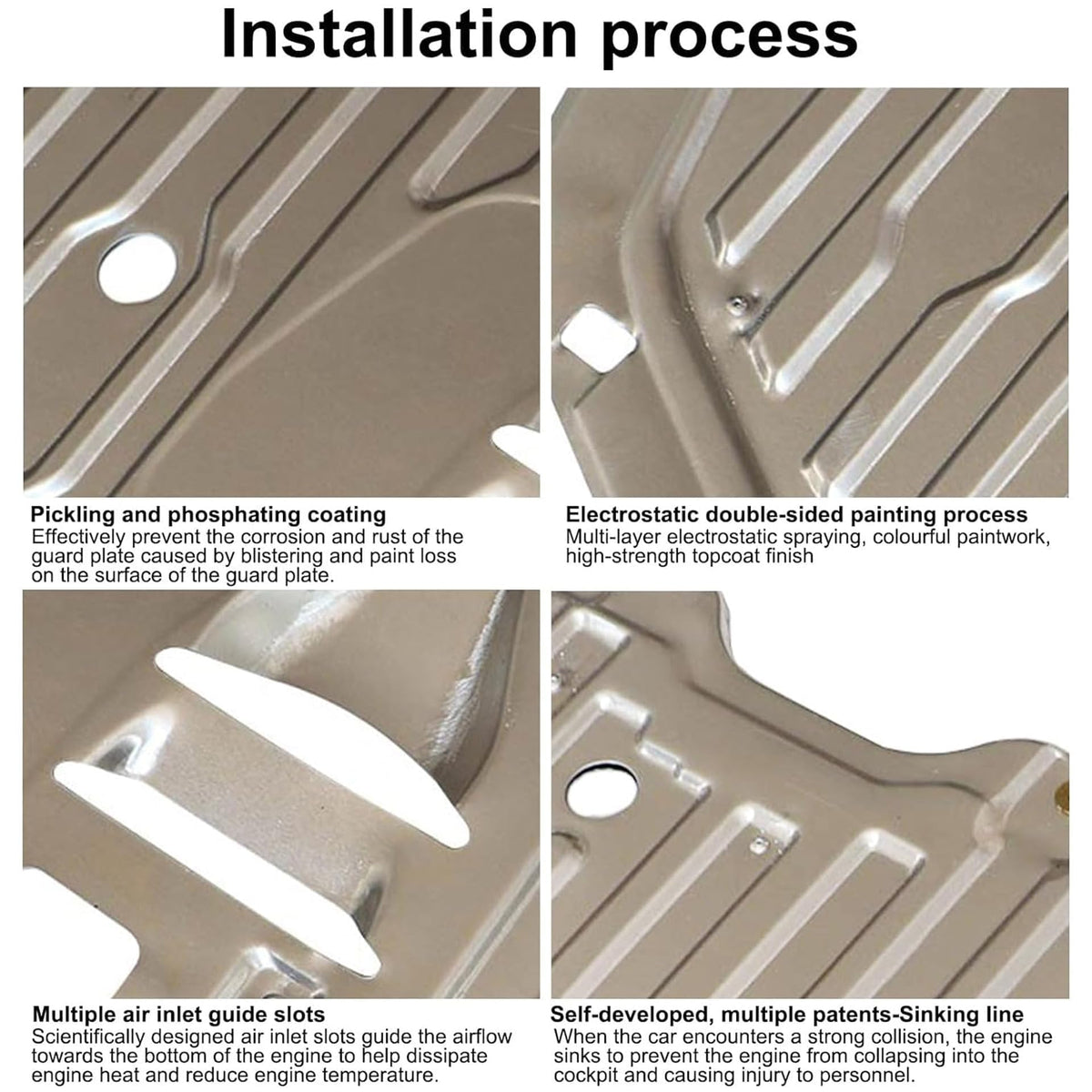 Installation process

Pickling and phosphating coating
Effectively prevent the corrosion and rust of the guard plate caused by blistering and paint loss on the surface of the guard plate.

Electrostatic double-sided painting process
Multi-layer electrostatic spraying, colourful paintwork, high-strength topcoat finish

Multiple air inlet guide slots
Scientifically designed air inlet slots guide the airflow towards the bottom of the engine to help dissipate engine heat and reduce engine temperature.

Self-developed, multiple patents-Sinking line
When the car encounters a strong collision, the engine sinks to prevent the engine from collapsing into the cockpit and causing injury to personnel.