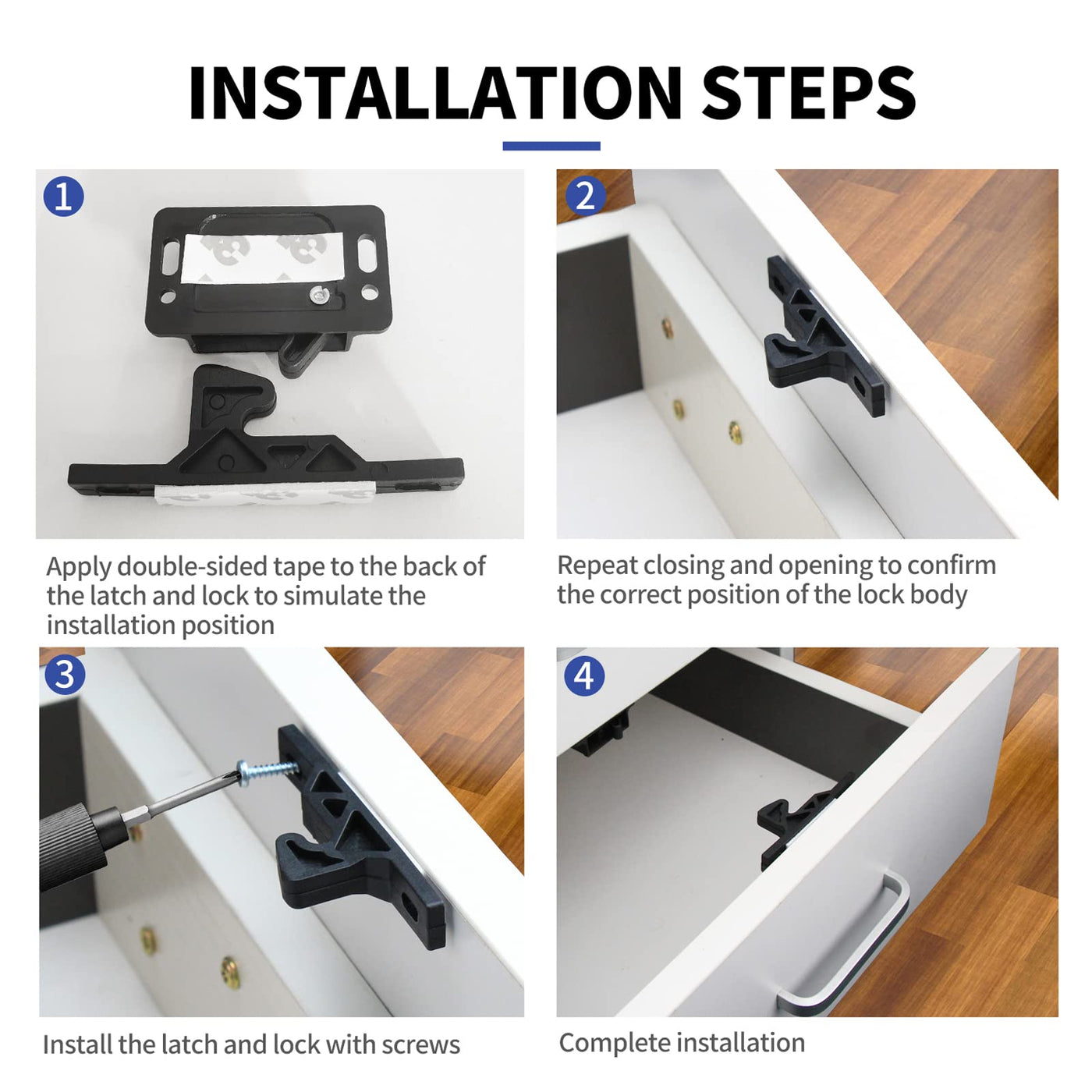 INSTALLATION STEPS

1

Apply double-sided tape to the back of the latch and lock to simulate the installation position

2

Repeat closing and opening to confirm the correct position of the lock body

3

Install the latch and lock with screws

4

Complete installation