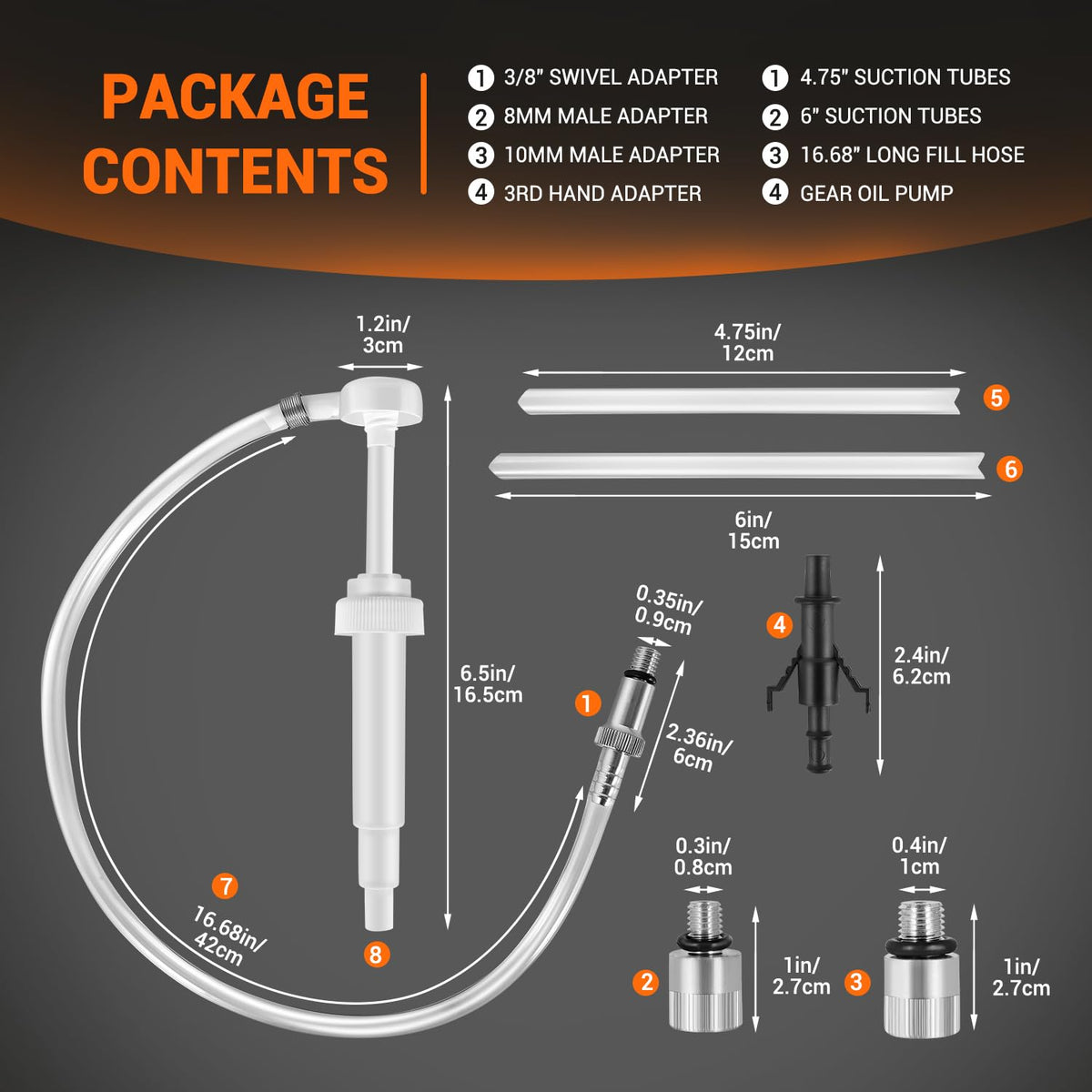 PACKAGE CONTENTS

1 3/8" SWIVEL ADAPTER
2 8MM MALE ADAPTER
3 10MM MALE ADAPTER
4 3RD HAND ADAPTER

1 4.75" SUCTION TUBES
2 6" SUCTION TUBES
3 16.68" LONG FILL HOSE
4 GEAR OIL PUMP

1.2in/ 3cm

4.75in/ 12cm

5

6

6in/ 15cm

0.35in/ 0.9cm

4

2.4in/ 6.2cm

6.5in/ 16.5cm

1

2.36in/ 6cm

0.3in/ 0.8cm

0.4in/ 1cm

7

16.68in/ 42cm

8

2

1in/ 2.7cm

3

1in/ 2.7cm