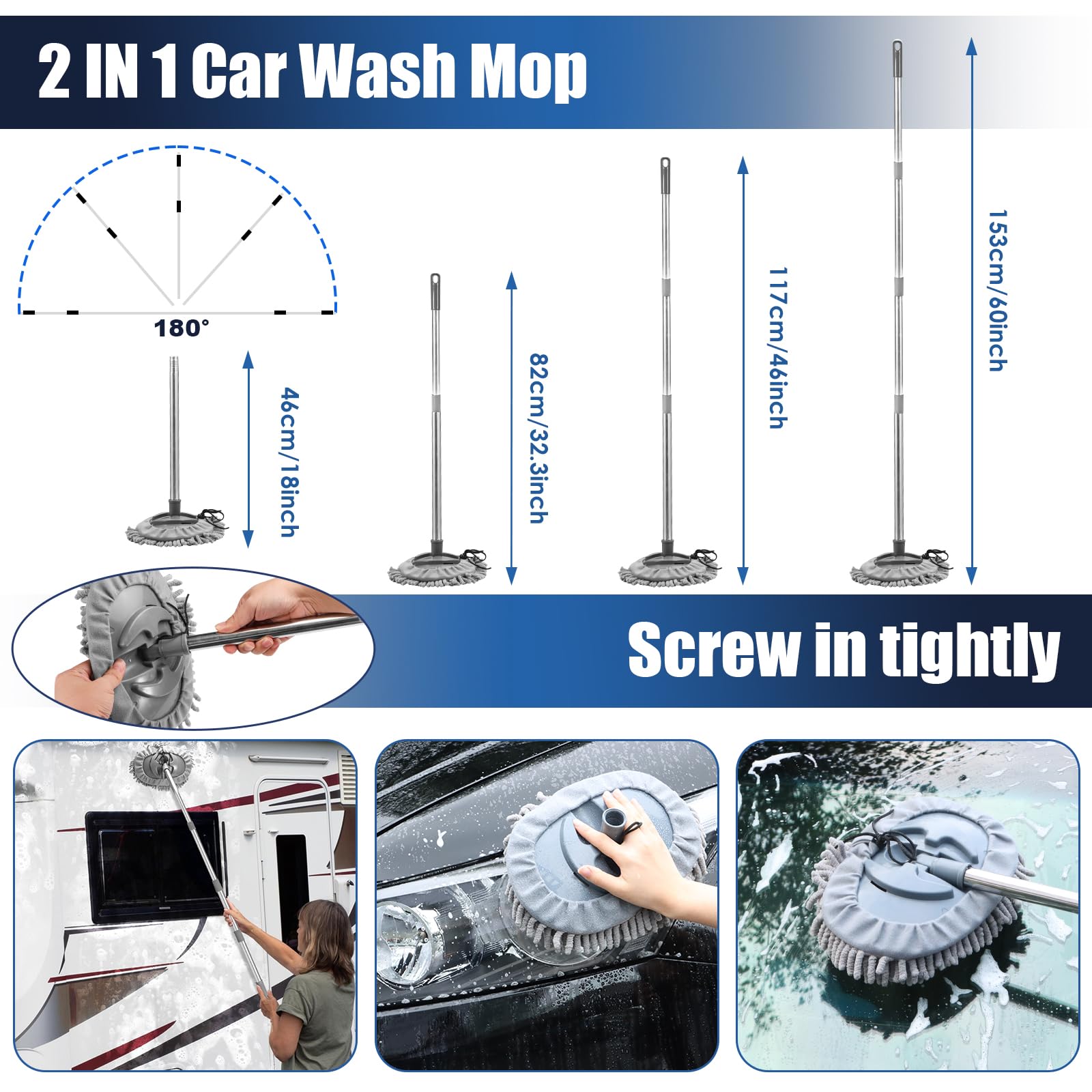 2 IN 1 Car Wash Mop

180°

46cm/18inch

82cm/32.3inch

117cm/46inch

153cm/60inch

Screw in tightly