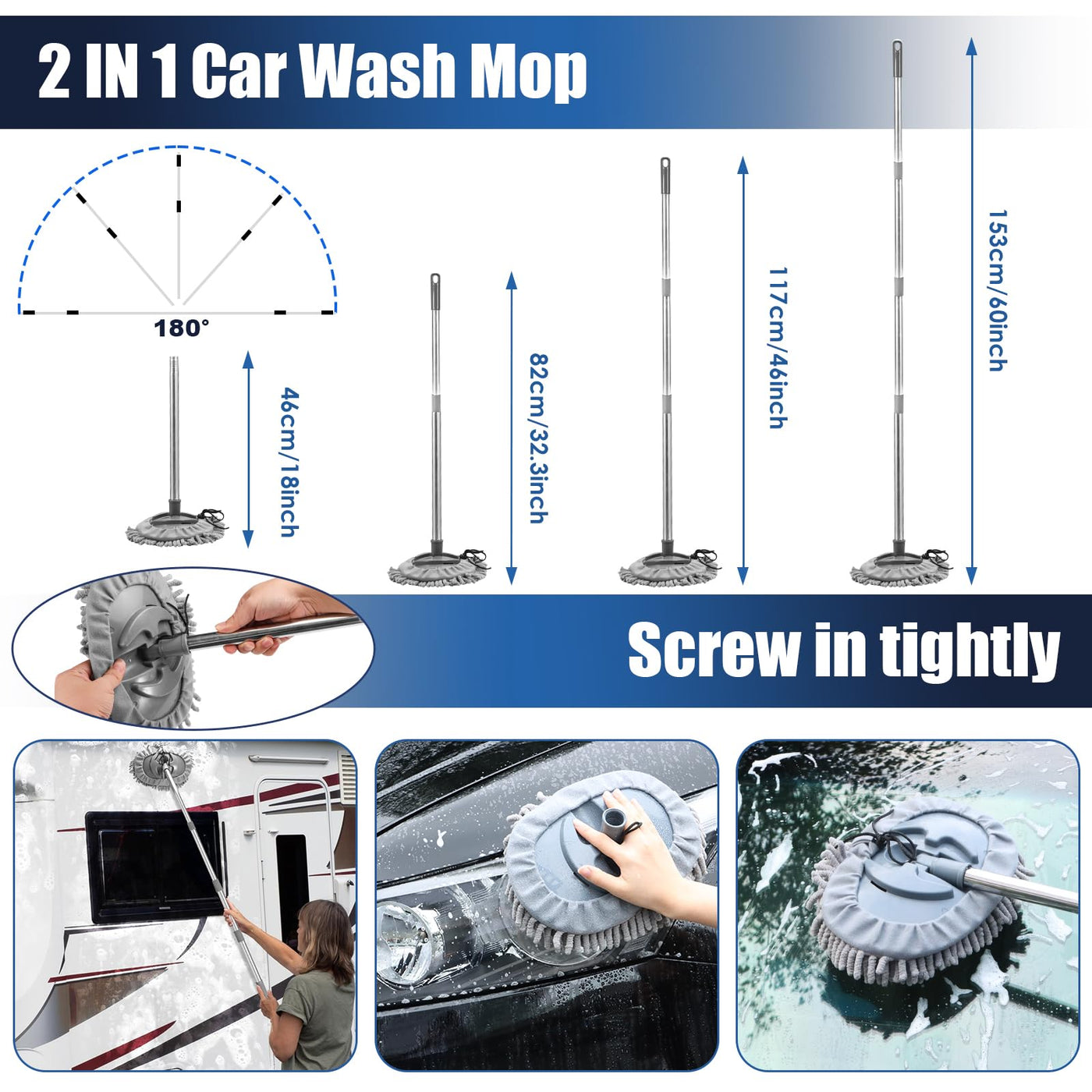 2 IN 1 Car Wash Mop

180°

46cm/18inch

82cm/32.3inch

117cm/46inch

153cm/60inch

Screw in tightly