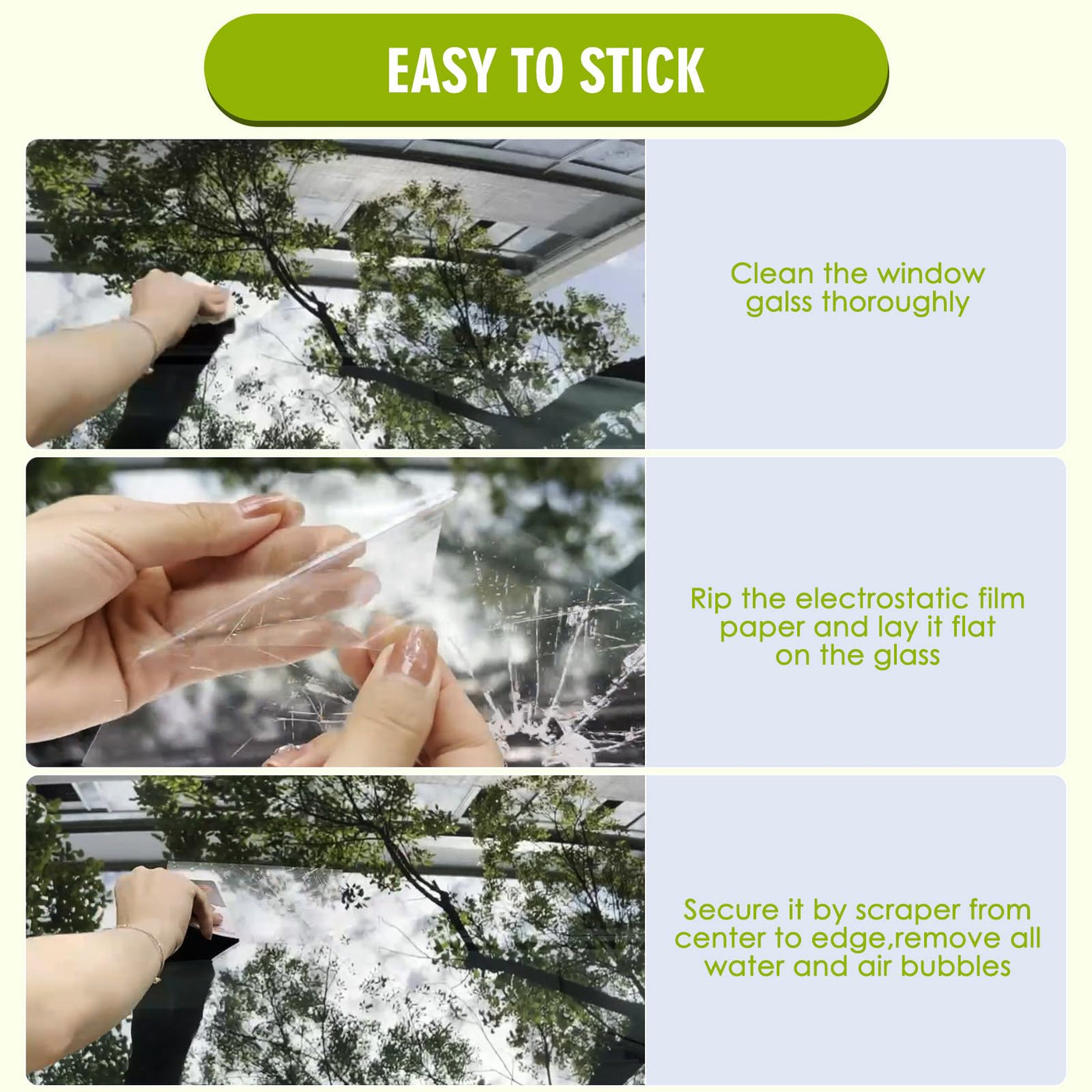 EASY TO STICK

Clean the window galss thoroughly

Rip the electrostatic film paper and lay it flat on the glass

Secure it by scraper from center to edge,remove all water and air bubbles