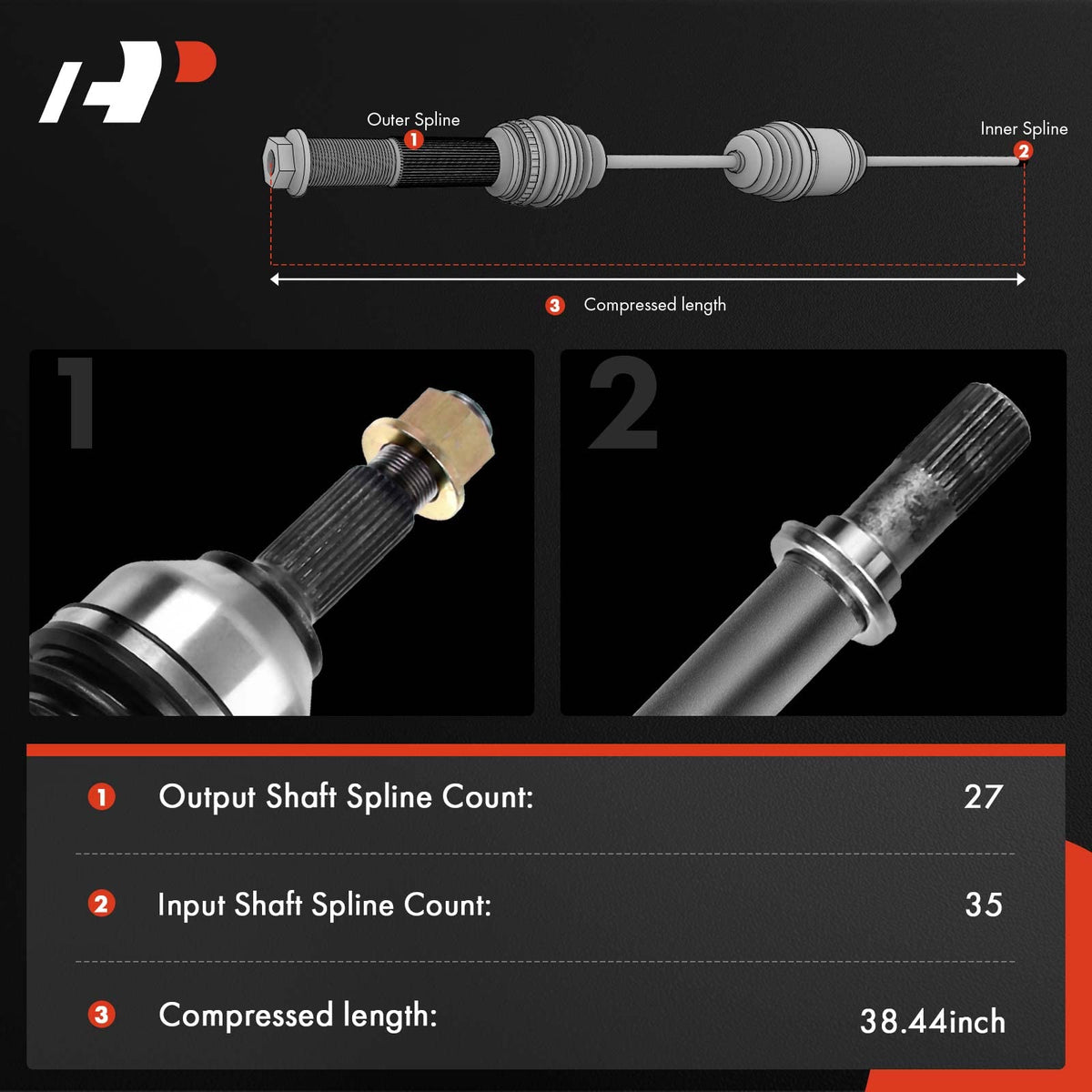 Outer Spline
1

Inner Spline
2

3 Compressed length

1

2

| | | |
|---|---|---|
| 1 | Output Shaft Spline Count: | 27 |
| 2 | Input Shaft Spline Count: | 35 |
| 3 | Compressed length: | 38.44inch |