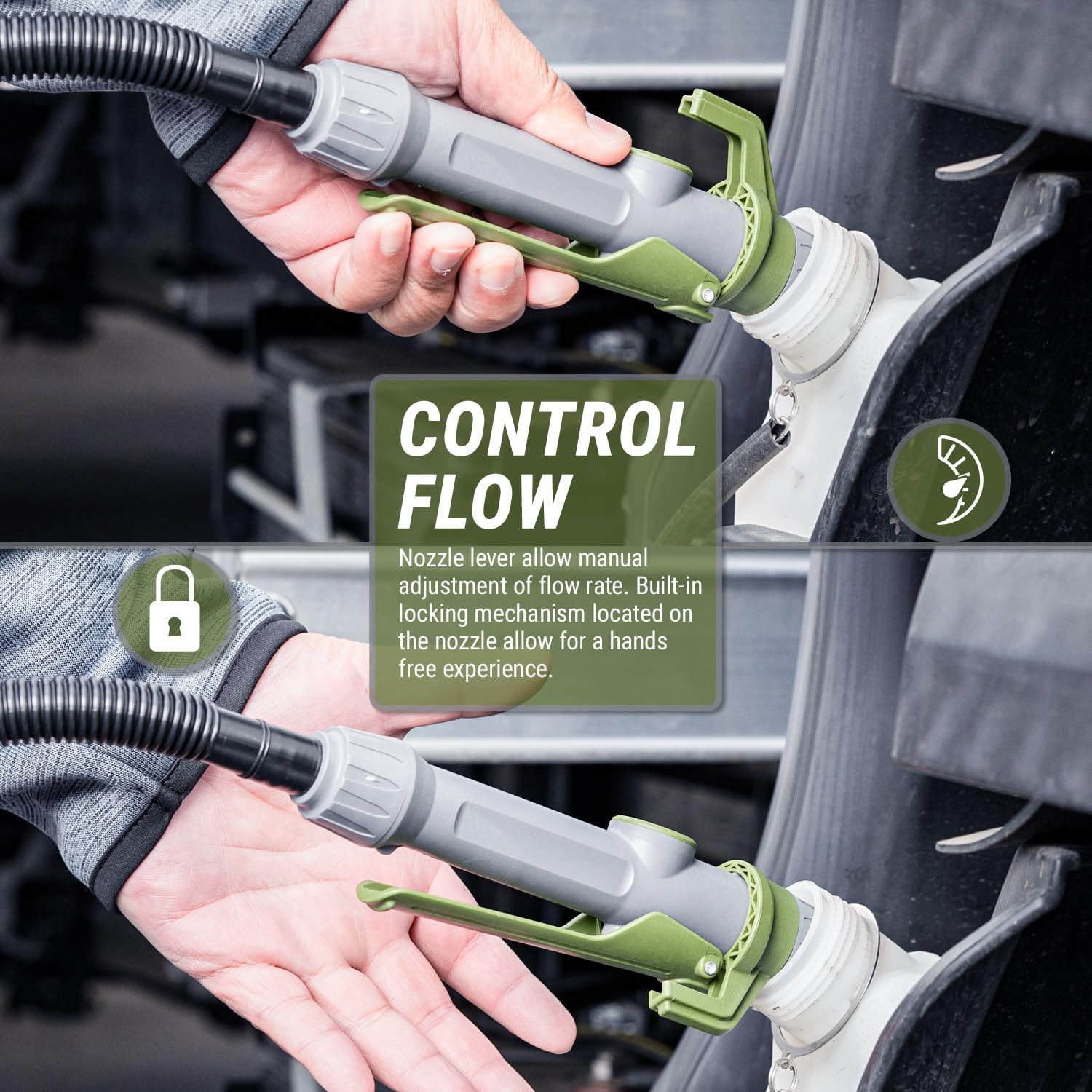 CONTROL FLOW

Nozzle lever allow manual adjustment of flow rate. Built-in locking mechanism located on the nozzle allow for a hands free experience.