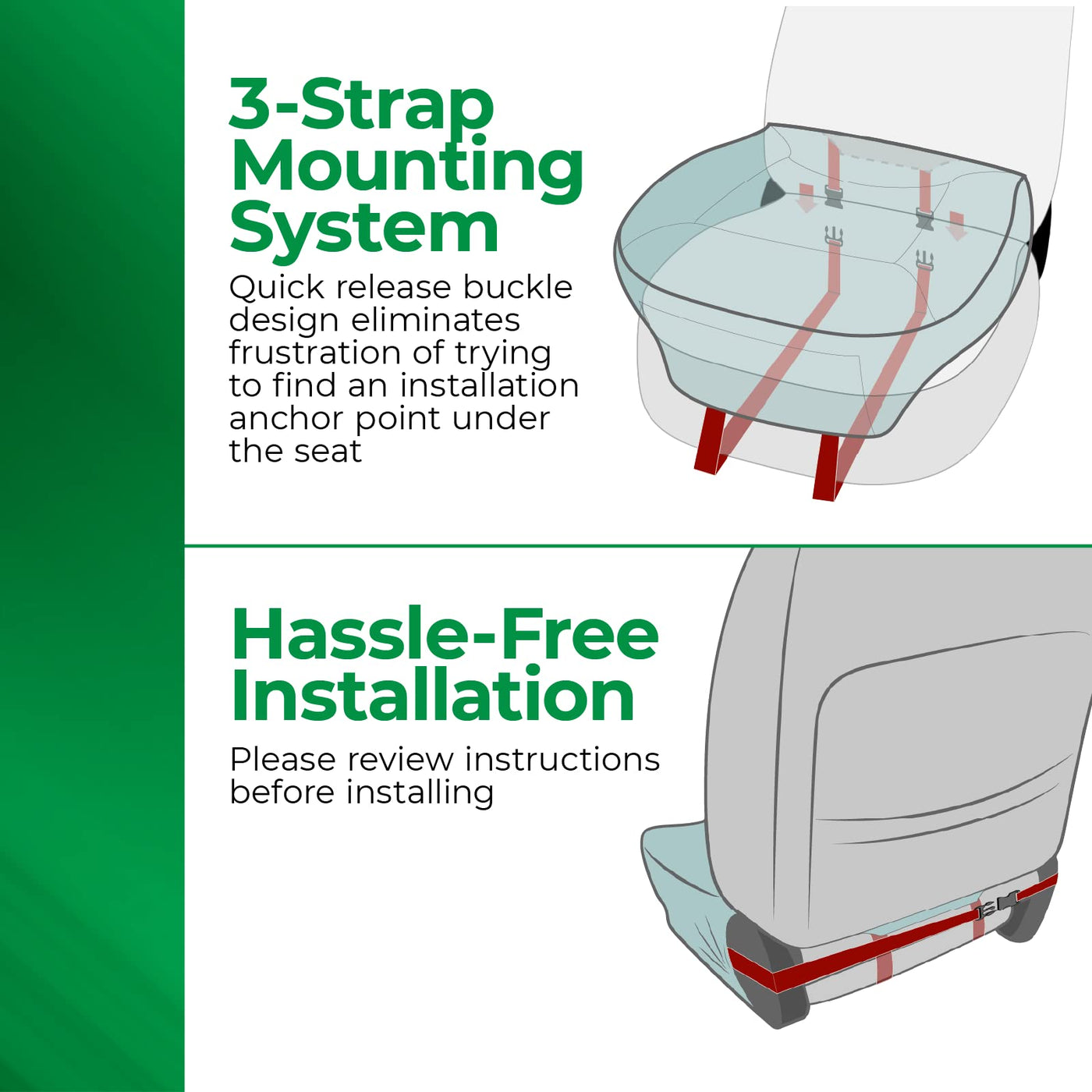 3-Strap Mounting System

Quick release buckle design eliminates frustration of trying to find an installation anchor point under the seat

Hassle-Free Installation

Please review instructions before installing