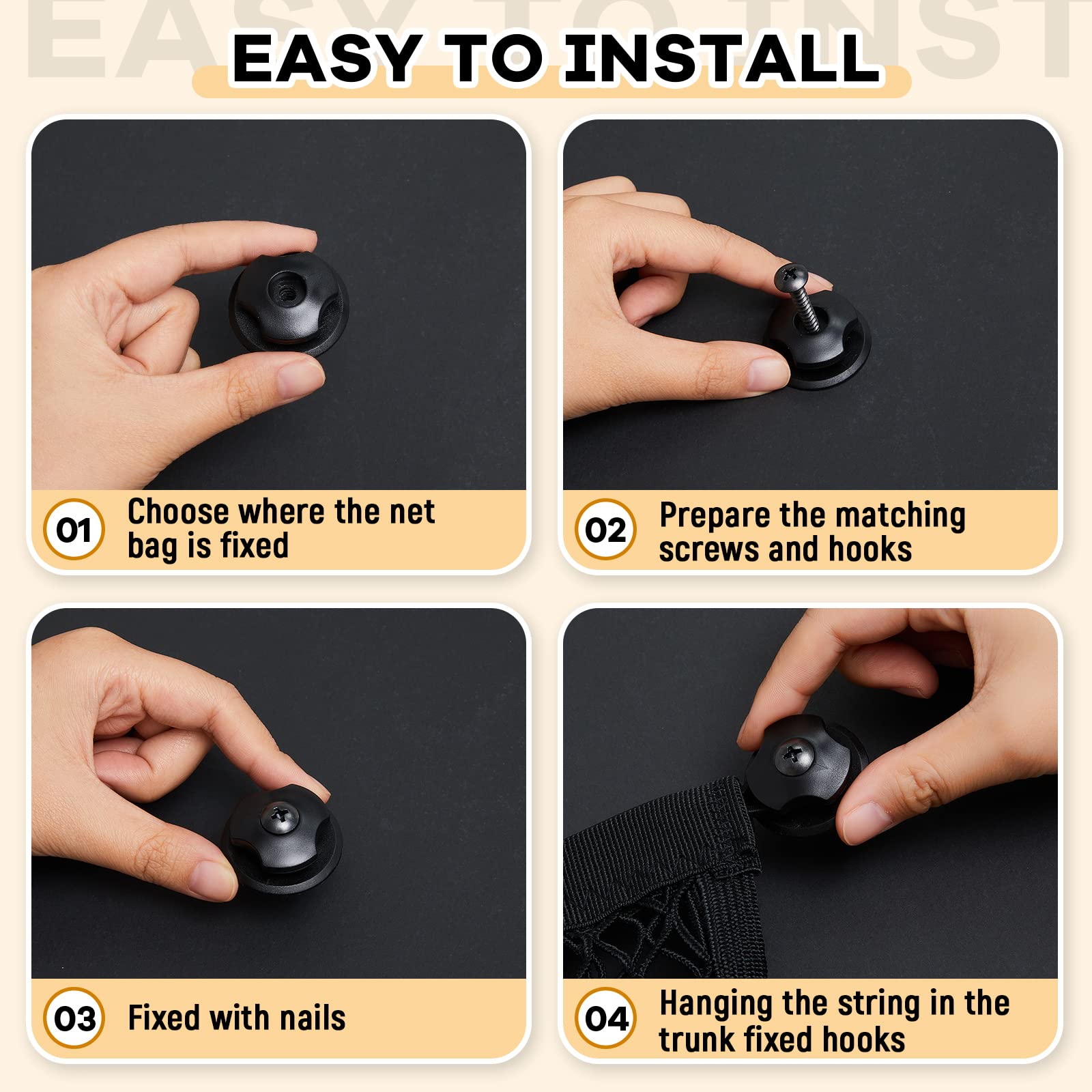 EASY TO INSTALL

01 Choose where the net bag is fixed

02 Prepare the matching screws and hooks

03 Fixed with nails

04 Hanging the string in the trunk fixed hooks