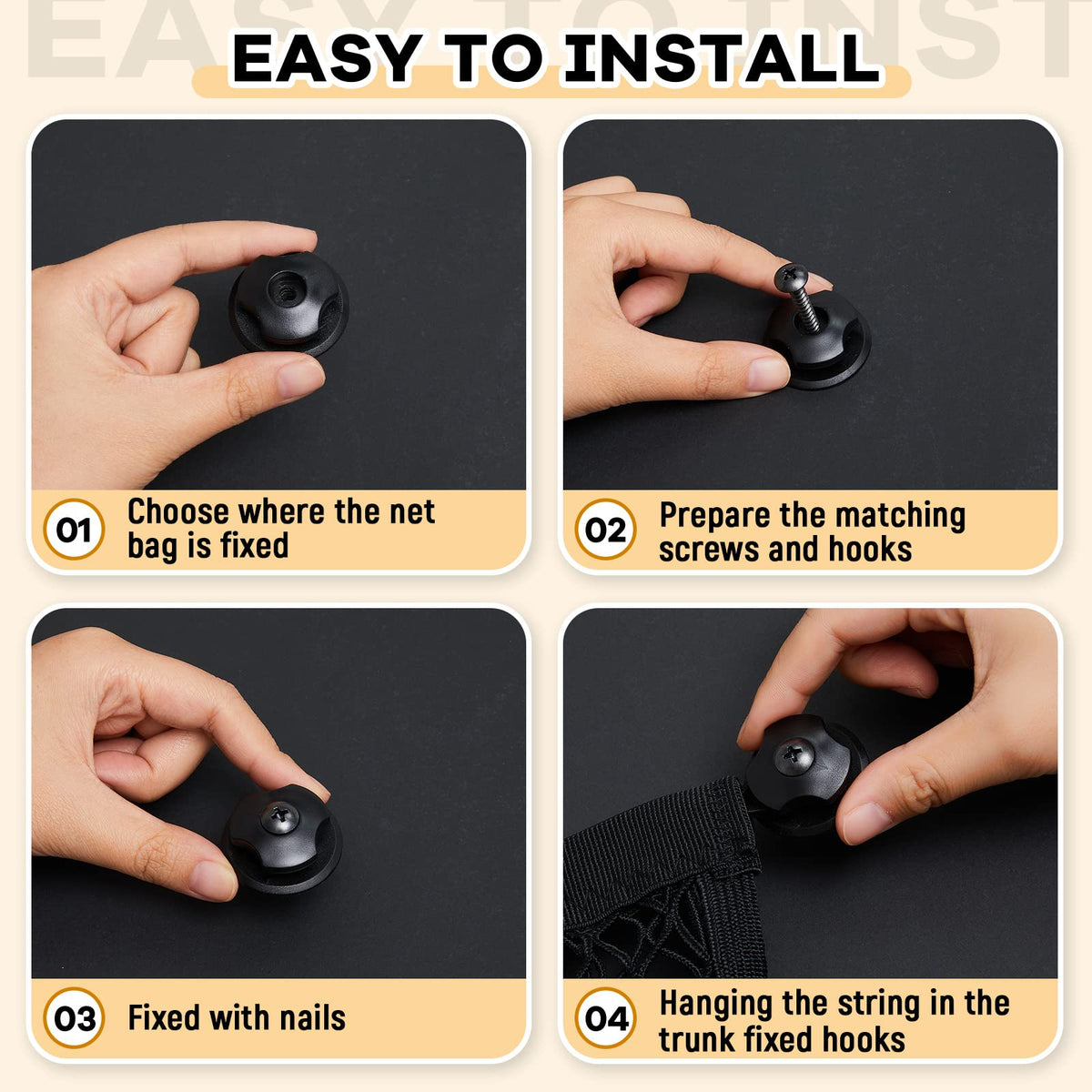 EASY TO INSTALL

01 Choose where the net bag is fixed

02 Prepare the matching screws and hooks

03 Fixed with nails

04 Hanging the string in the trunk fixed hooks