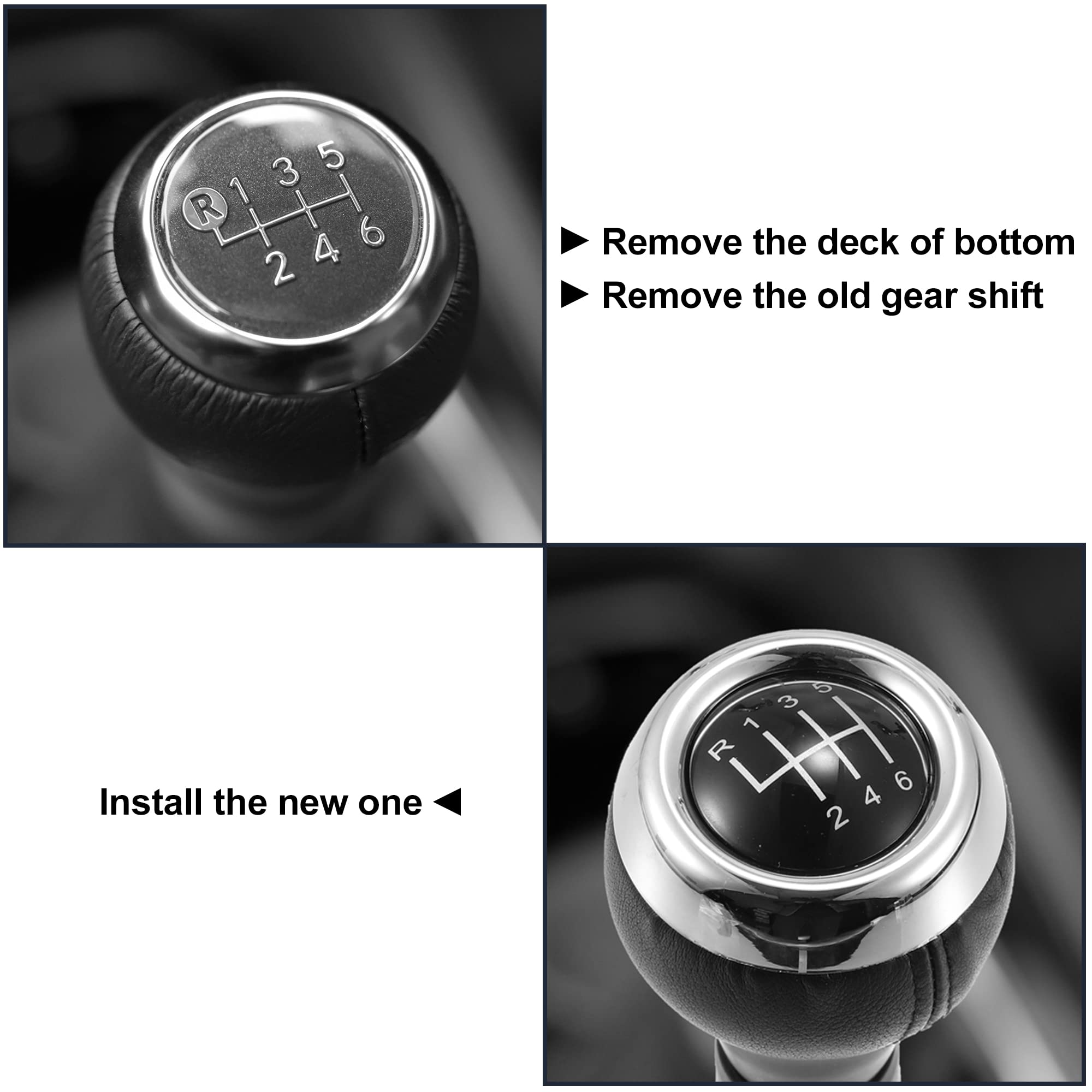 R 1 3 5
2 4 6

► Remove the deck of bottom
► Remove the old gear shift

Install the new one ◄

R 1 3 5
2 4 6