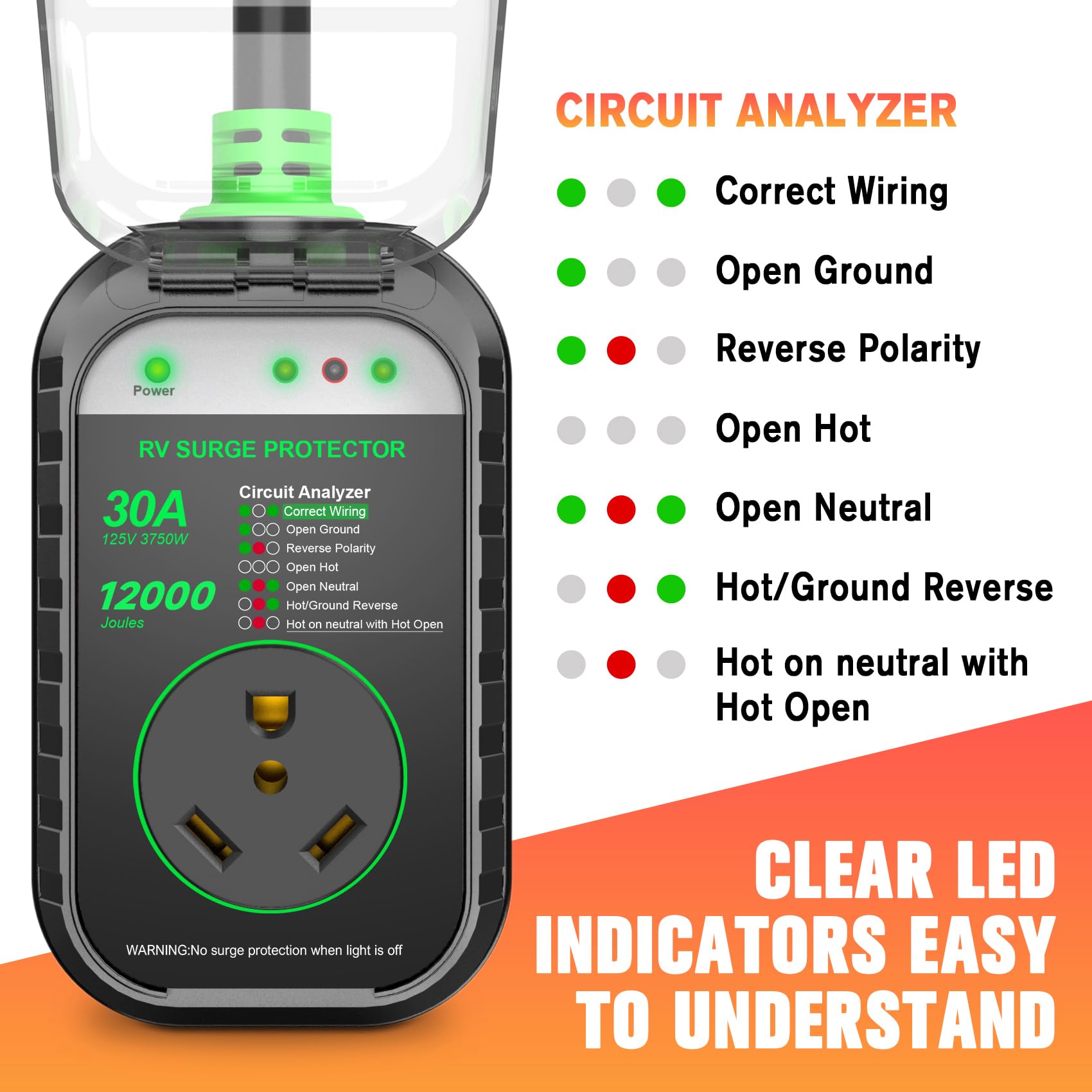 Power

RV SURGE PROTECTOR

30A
125V 3750W

12000
Joules

Circuit Analyzer
Correct Wiring
Open Ground
Reverse Polarity
Open Hot
Open Neutral
Hot/Ground Reverse
Hot on neutral with Hot Open

WARNING:No surge protection when light is off

CIRCUIT ANALYZER

Correct Wiring

Open Ground

Reverse Polarity

Open Hot

Open Neutral

Hot/Ground Reverse

Hot on neutral with Hot Open

CLEAR LED INDICATORS EASY TO UNDERSTAND