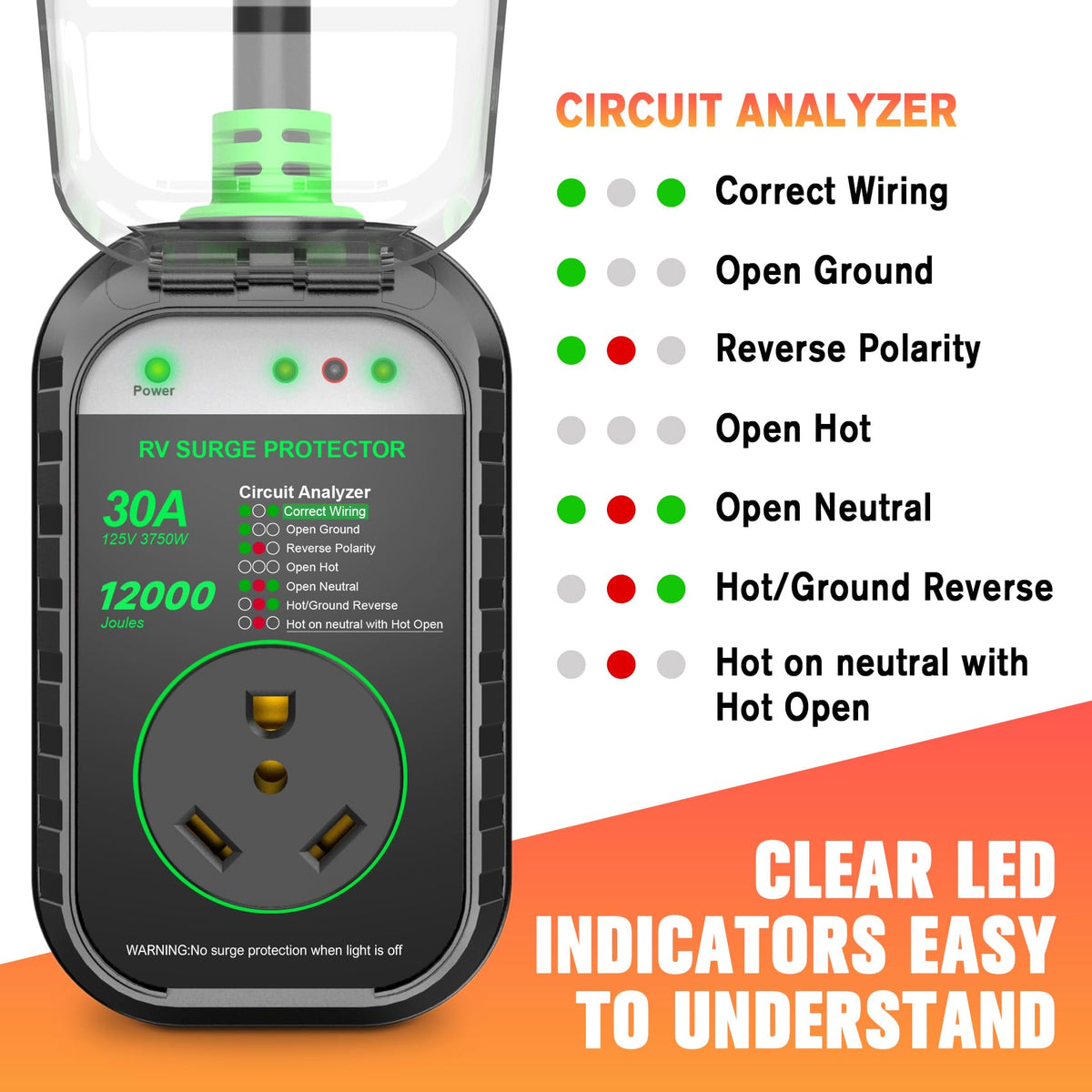 Power

RV SURGE PROTECTOR

30A
125V 3750W

12000
Joules

Circuit Analyzer
Correct Wiring
Open Ground
Reverse Polarity
Open Hot
Open Neutral
Hot/Ground Reverse
Hot on neutral with Hot Open

WARNING:No surge protection when light is off

CIRCUIT ANALYZER

Correct Wiring

Open Ground

Reverse Polarity

Open Hot

Open Neutral

Hot/Ground Reverse

Hot on neutral with Hot Open

CLEAR LED INDICATORS EASY TO UNDERSTAND