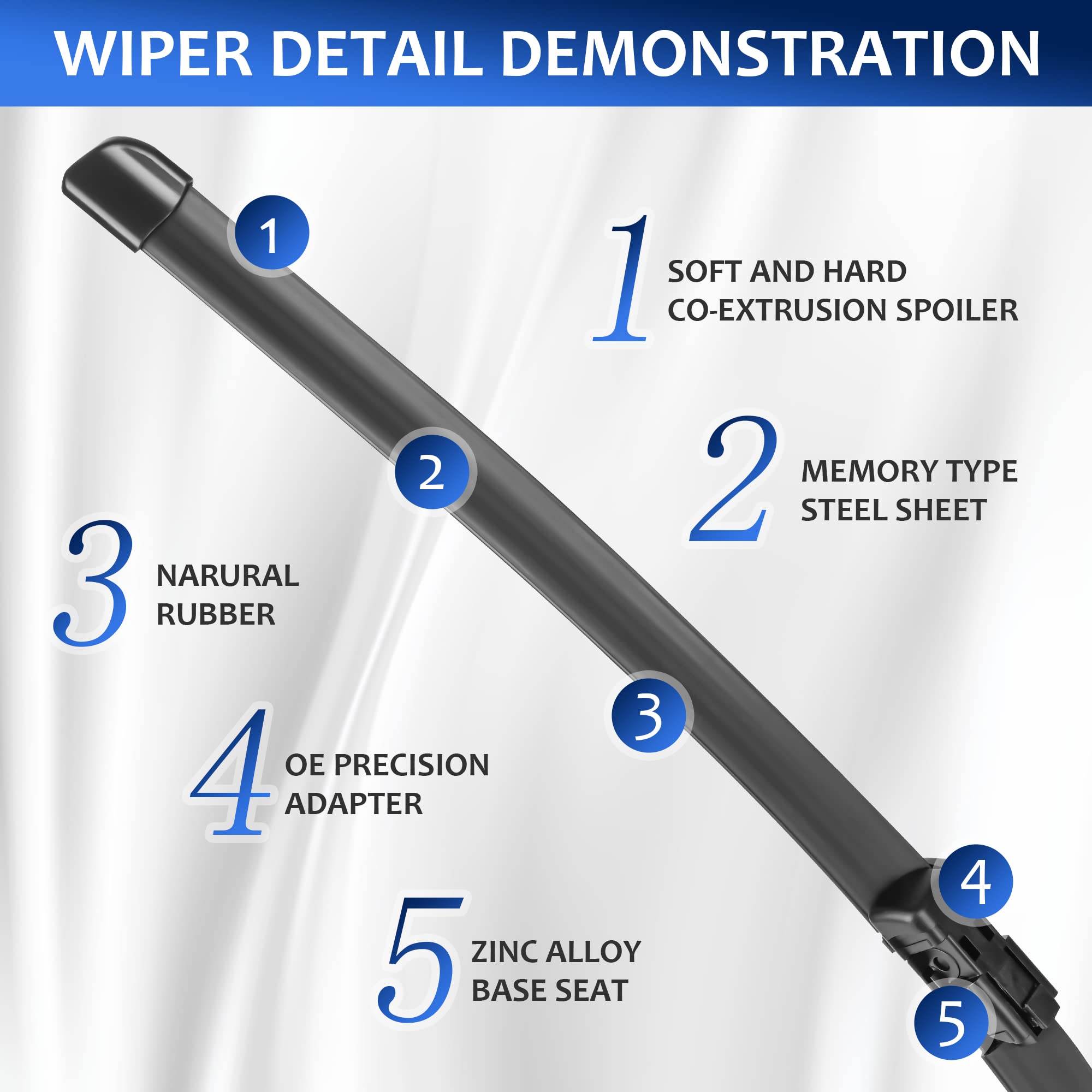 WIPER DETAIL DEMONSTRATION

1

1 SOFT AND HARD CO-EXTRUSION SPOILER

2

2 MEMORY TYPE STEEL SHEET

3 NARURAL RUBBER

3

4 OE PRECISION ADAPTER

4

5 ZINC ALLOY BASE SEAT

5