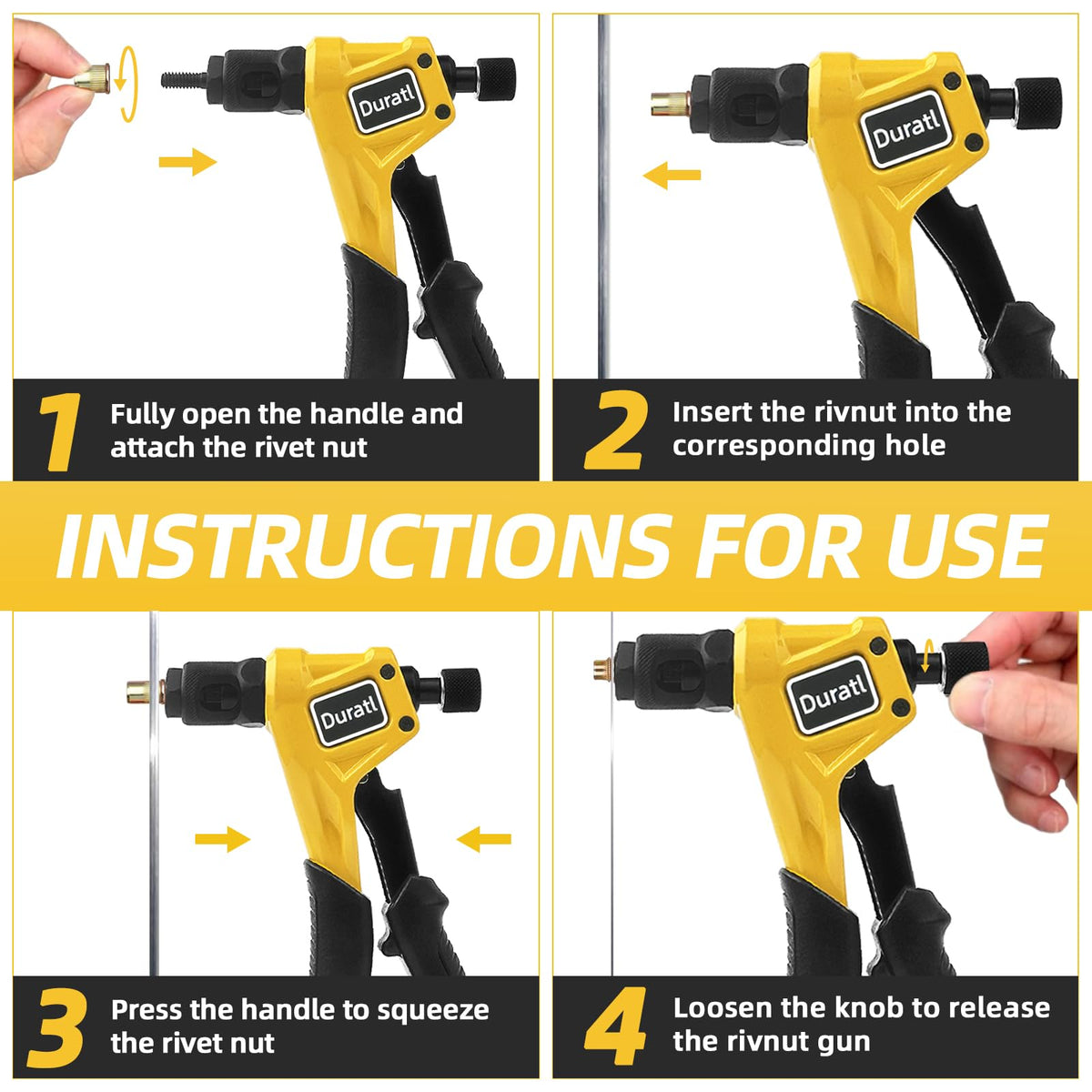 Duratl

1 Fully open the handle and attach the rivet nut

Duratl

2 Insert the rivnut into the corresponding hole

INSTRUCTIONS FOR USE

Duratl

3 Press the handle to squeeze the rivet nut

Duratl

4 Loosen the knob to release the rivnut gun