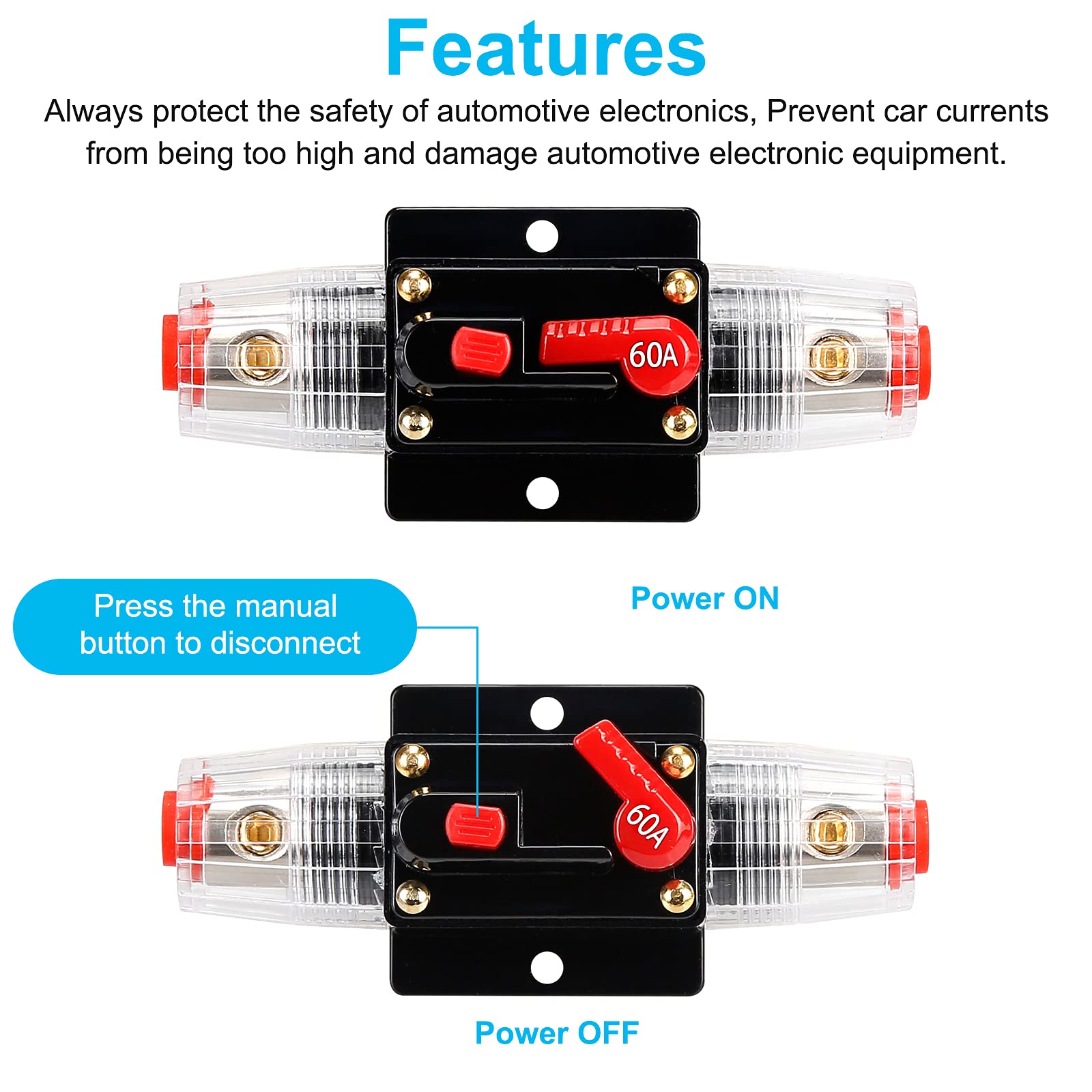 Features

Always protect the safety of automotive electronics, Prevent car currents from being too high and damage automotive electronic equipment.

60A

Press the manual button to disconnect

Power ON

60A

Power OFF