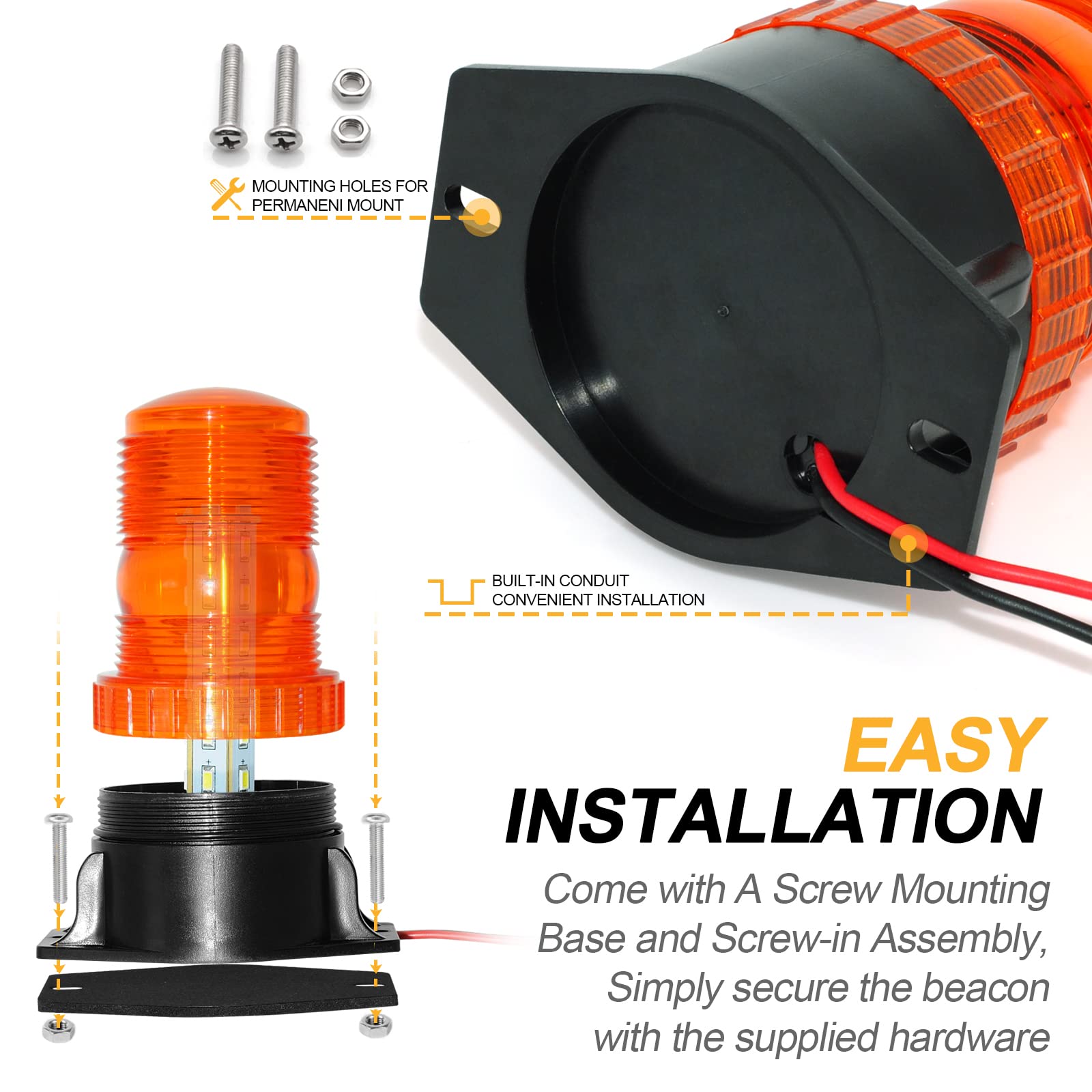 MOUNTING HOLES FOR PERMANENI MOUNT

BUILT-IN CONDUIT CONVENIENT INSTALLATION

EASY INSTALLATION

Come with A Screw Mounting Base and Screw-in Assembly, Simply secure the beacon with the supplied hardware