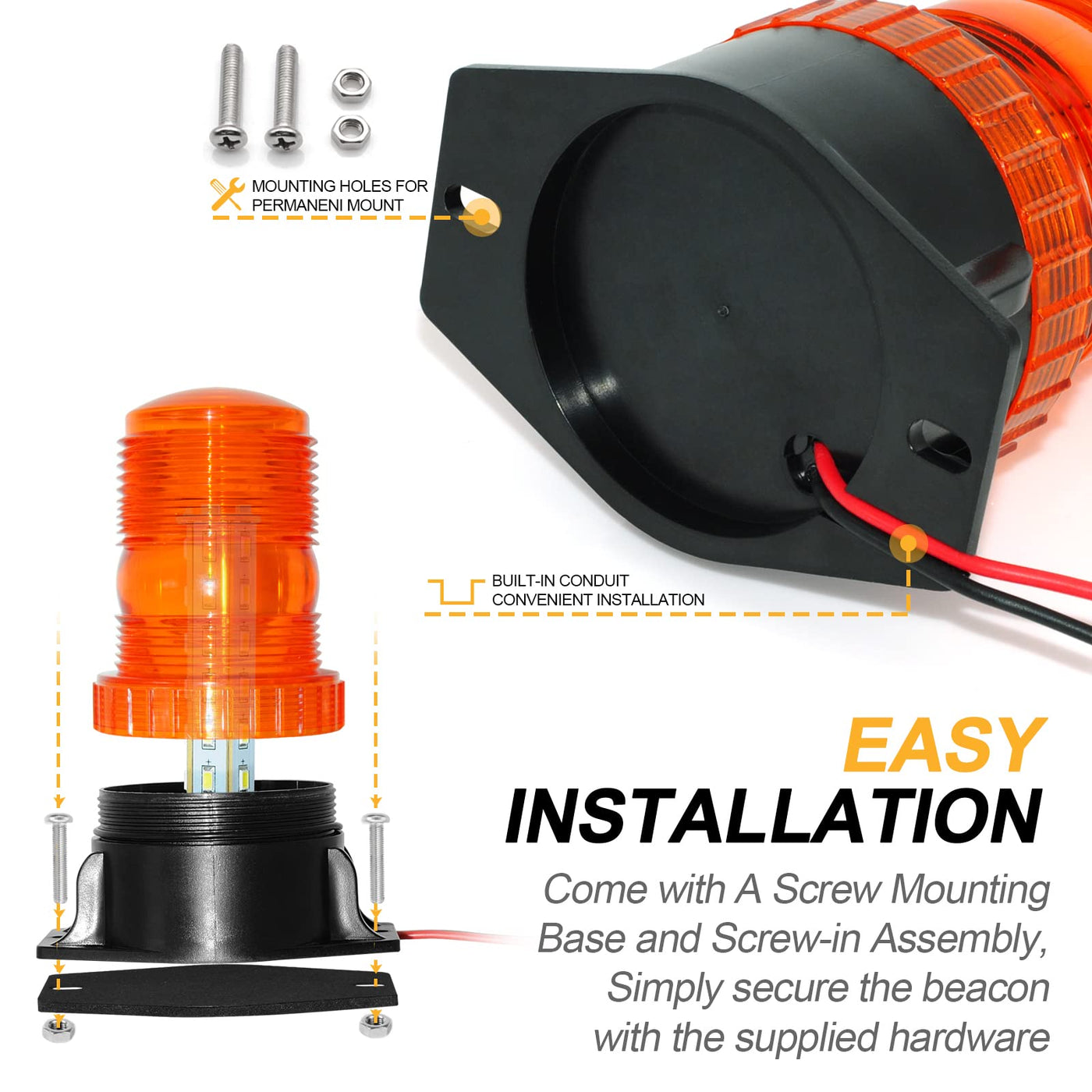 MOUNTING HOLES FOR PERMANENI MOUNT

BUILT-IN CONDUIT CONVENIENT INSTALLATION

EASY INSTALLATION

Come with A Screw Mounting Base and Screw-in Assembly, Simply secure the beacon with the supplied hardware