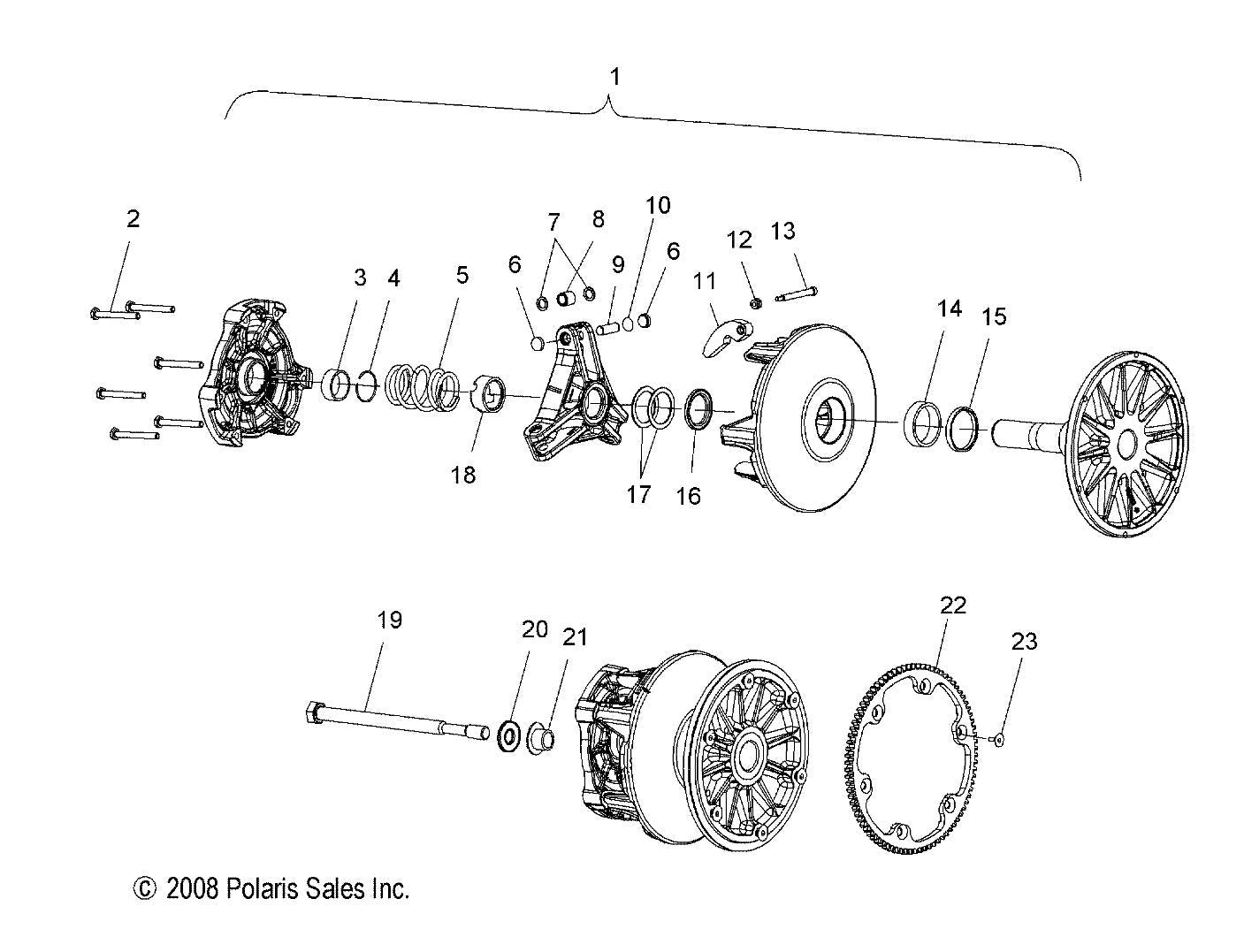 1

2

3

4

5

6

7

8

9

10

6

11

12

13

14

15

18

17

16

19

20

21

22

23

© 2008 Polaris Sales Inc.