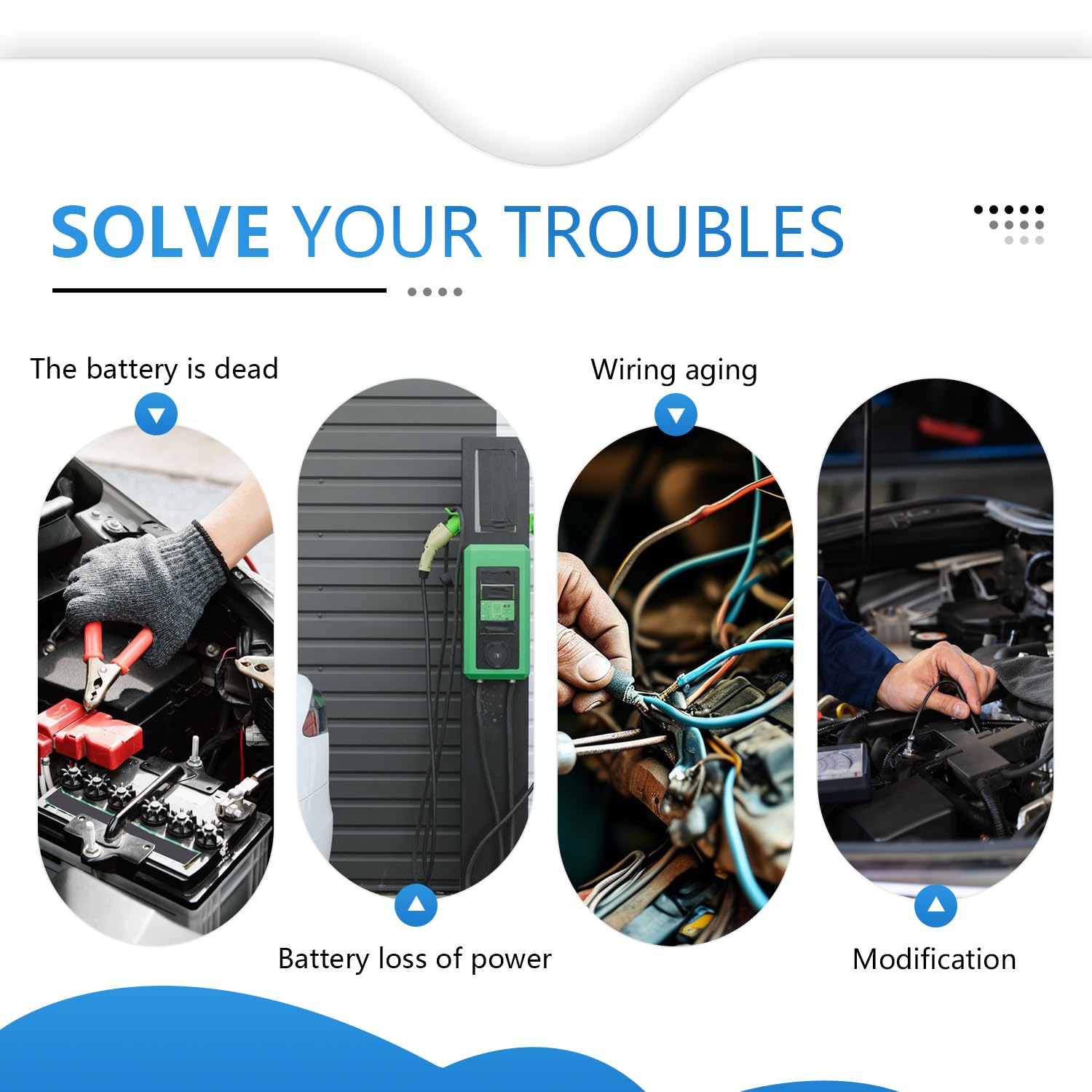 SOLVE YOUR TROUBLES

The battery is dead

Wiring aging

Battery loss of power

Modification