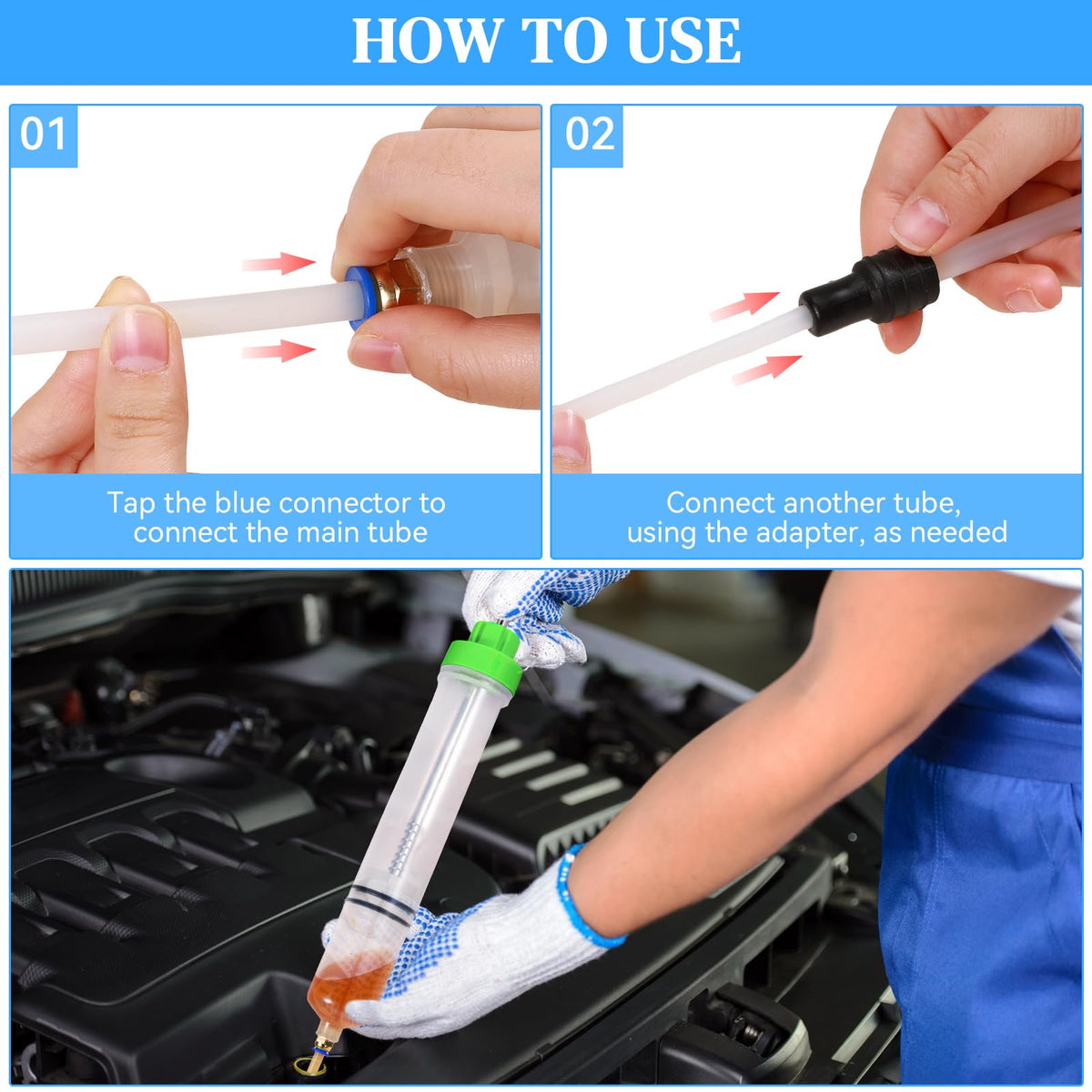 HOW TO USE

01

Tap the blue connector to connect the main tube

02

Connect another tube, using the adapter, as needed