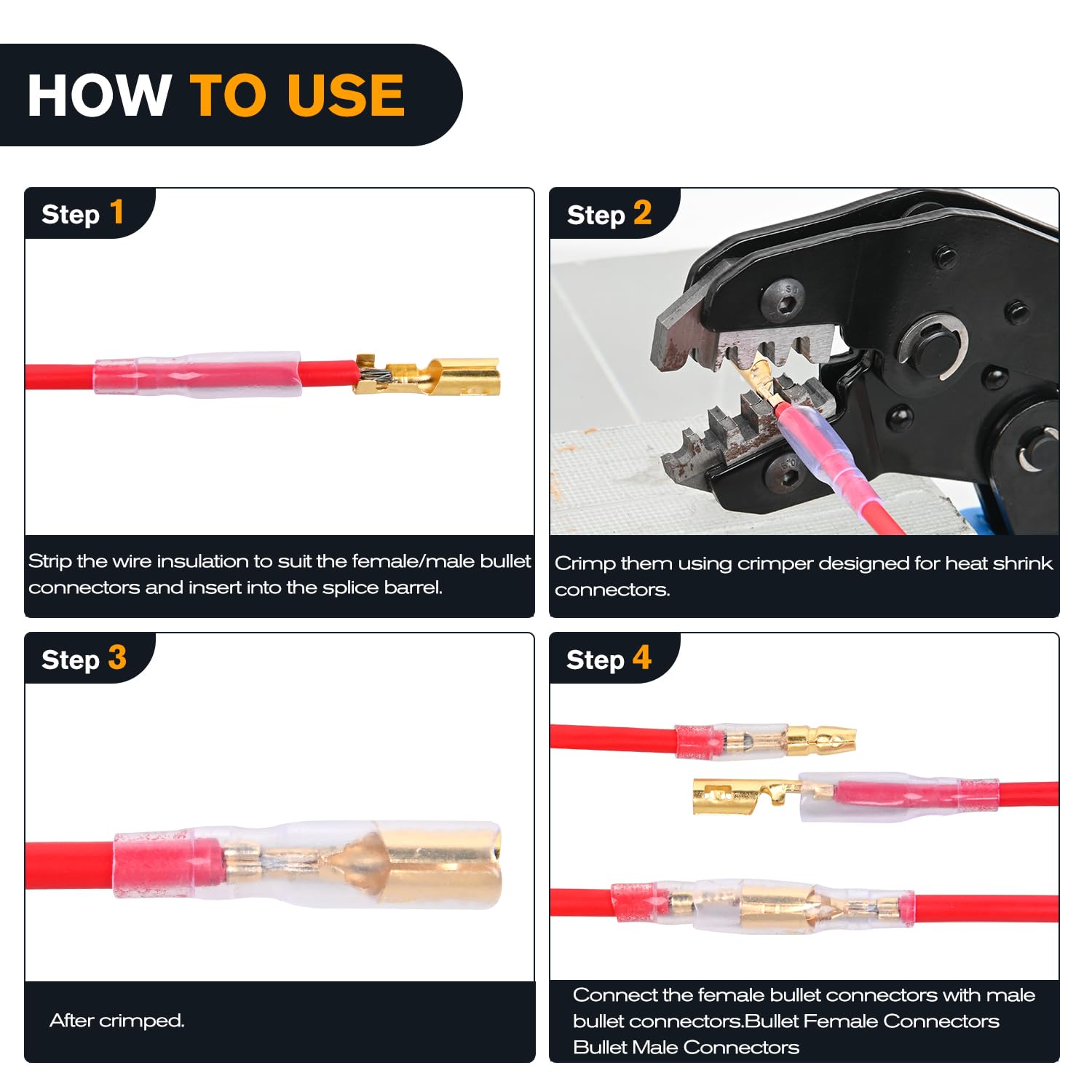 HOW TO USE

Step 1

Strip the wire insulation to suit the female/male bullet connectors and insert into the splice barrel.

Step 2

Crimp them using crimper designed for heat shrink connectors.

Step 3

After crimped.

Step 4

Connect the female bullet connectors with male bullet connectors.Bullet Female Connectors Bullet Male Connectors