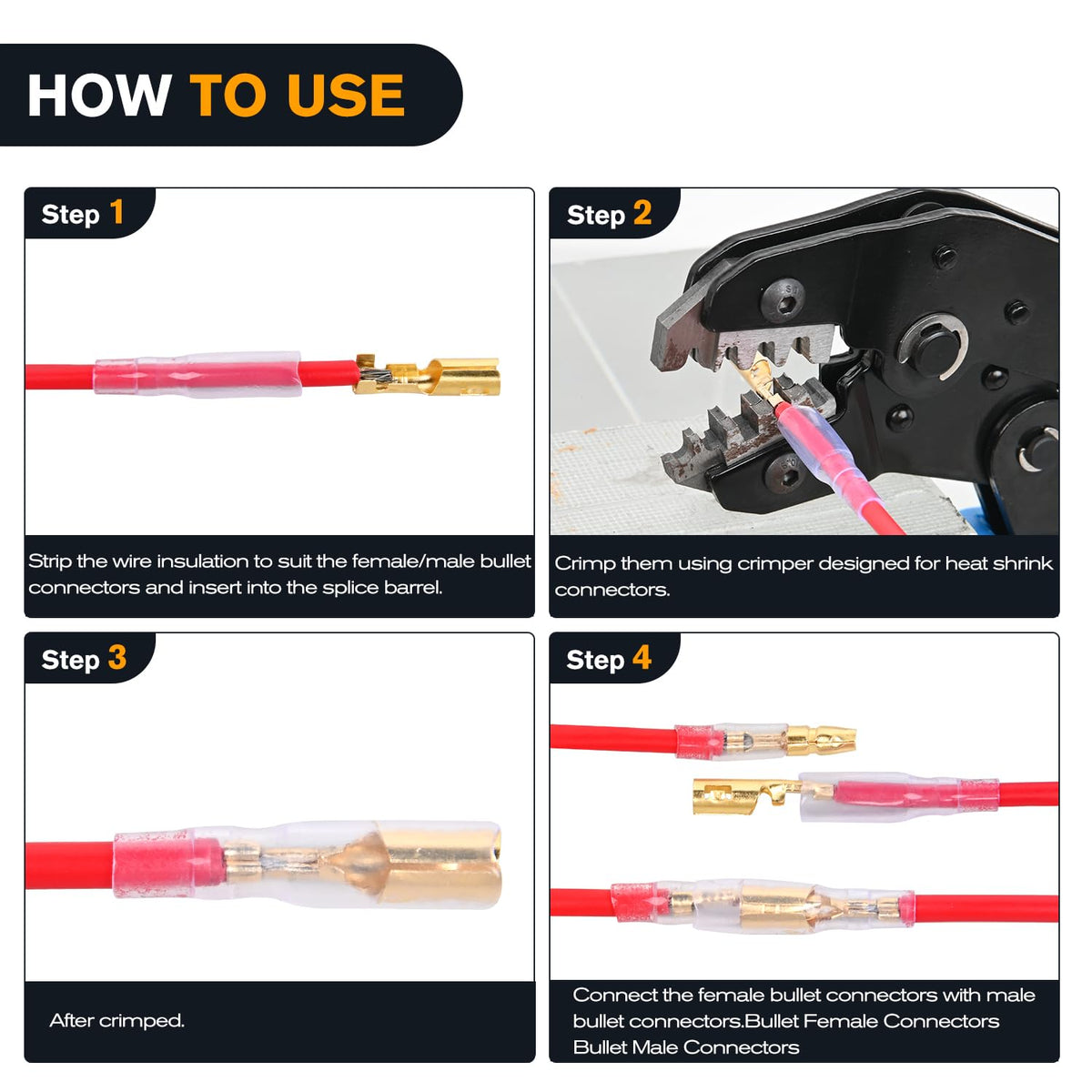 HOW TO USE

Step 1

Strip the wire insulation to suit the female/male bullet connectors and insert into the splice barrel.

Step 2

Crimp them using crimper designed for heat shrink connectors.

Step 3

After crimped.

Step 4

Connect the female bullet connectors with male bullet connectors.Bullet Female Connectors Bullet Male Connectors