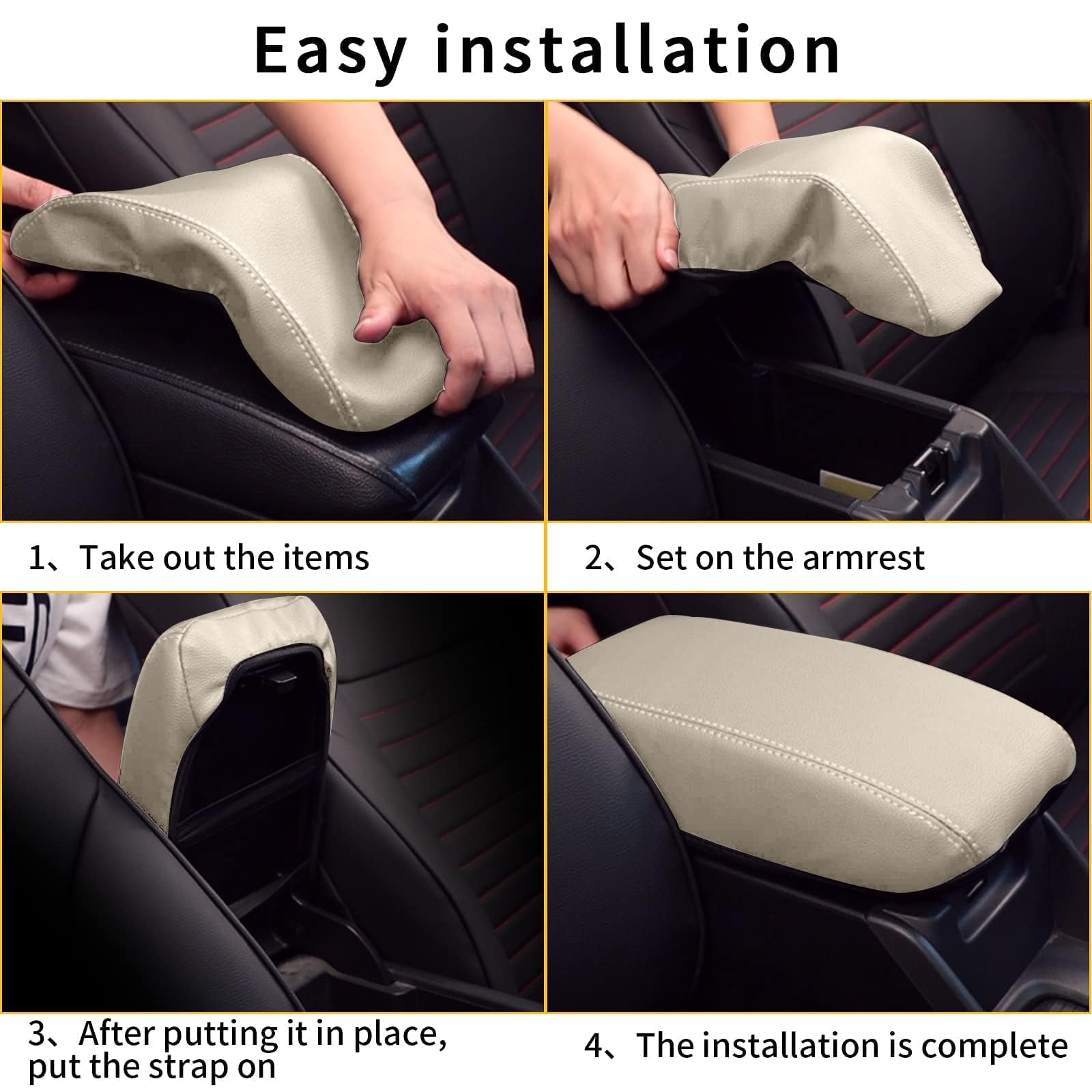 Easy installation

1、Take out the items

2、Set on the armrest

3、After putting it in place, put the strap on

4、The installation is complete