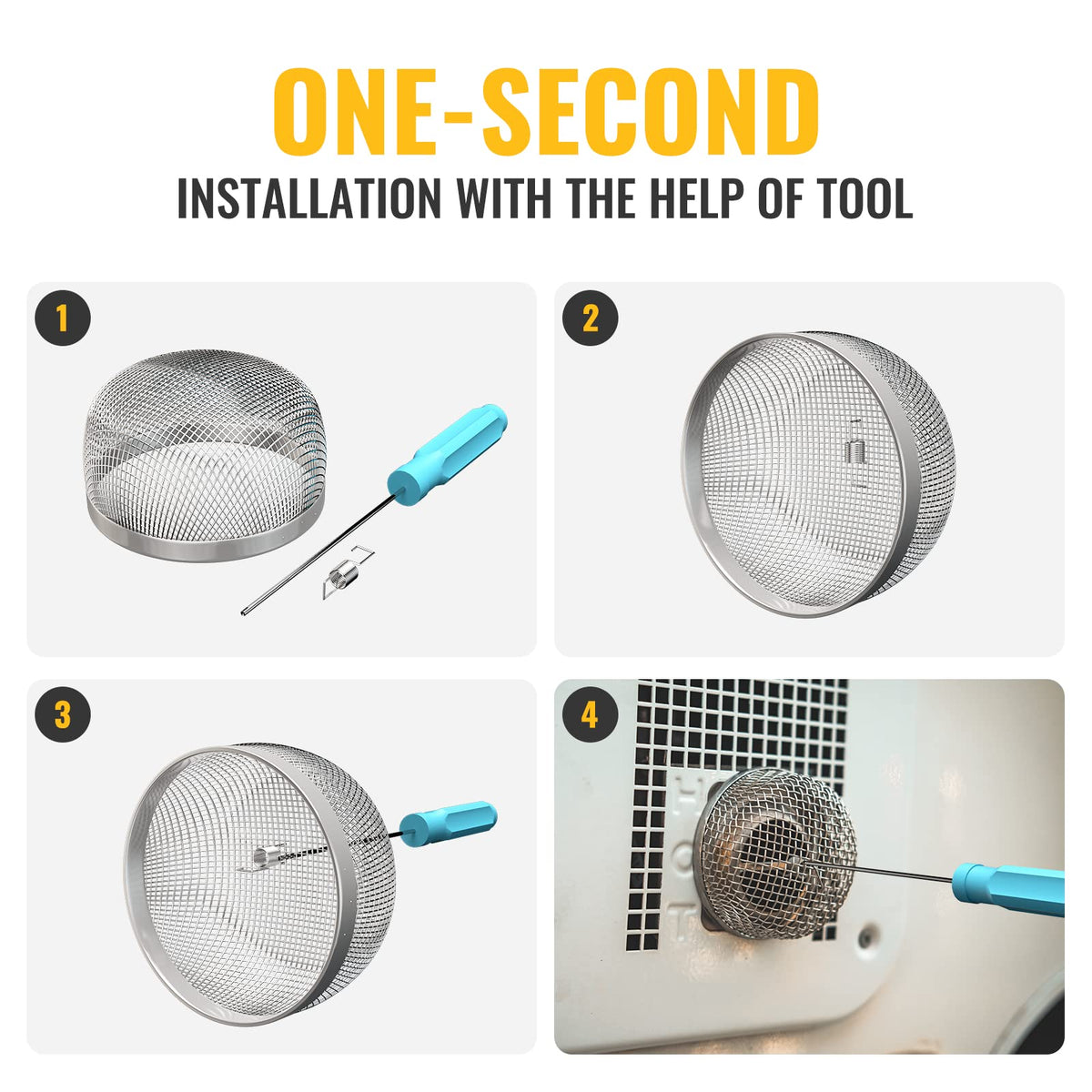 ONE-SECOND
INSTALLATION WITH THE HELP OF TOOL

1

2

3

4

HOT