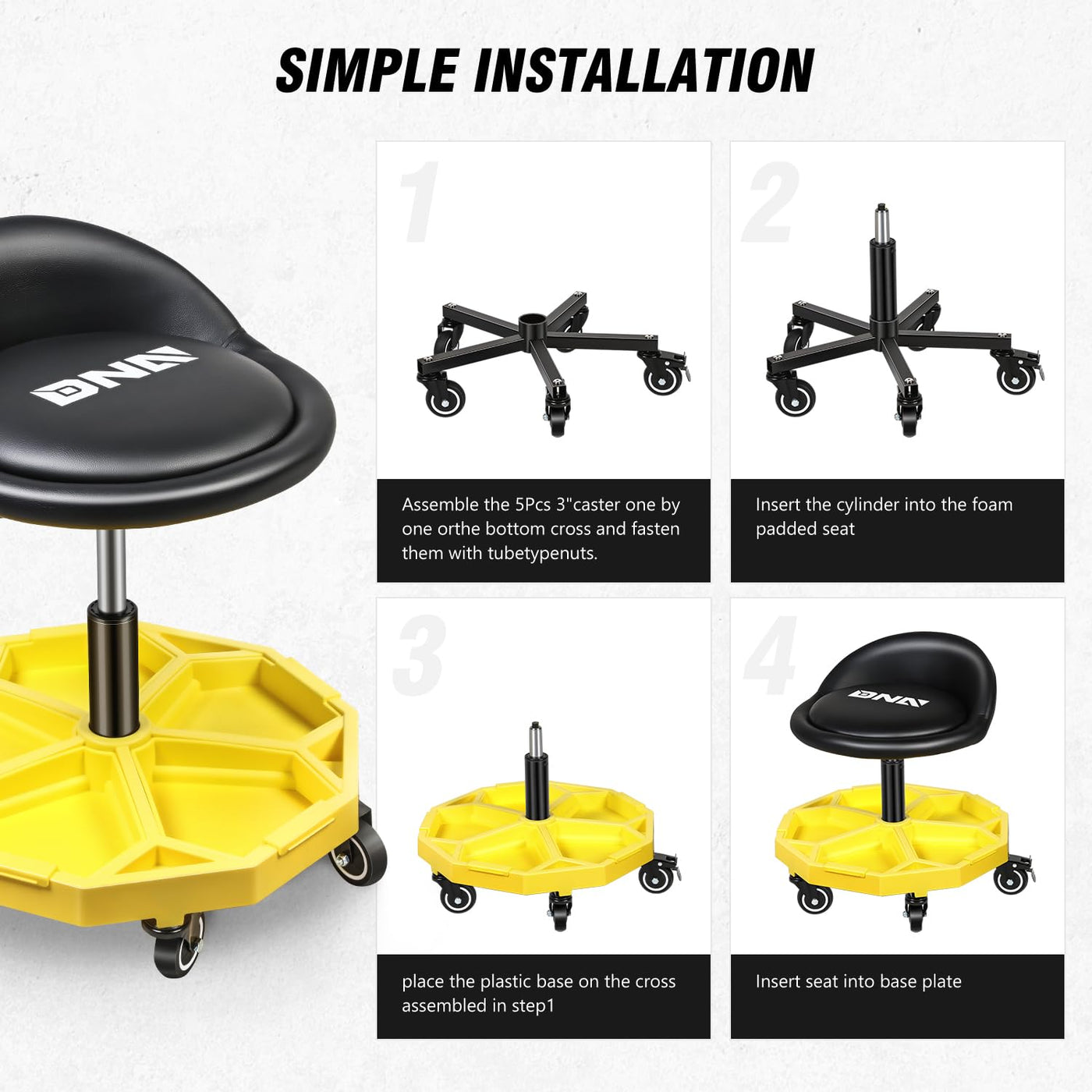 SIMPLE INSTALLATION

DNA

1

Assemble the 5Pcs 3"caster one by one orthe bottom cross and fasten them with tubetypenuts.

2

Insert the cylinder into the foam padded seat

3

place the plastic base on the cross assembled in step1

4

DNA

Insert seat into base plate