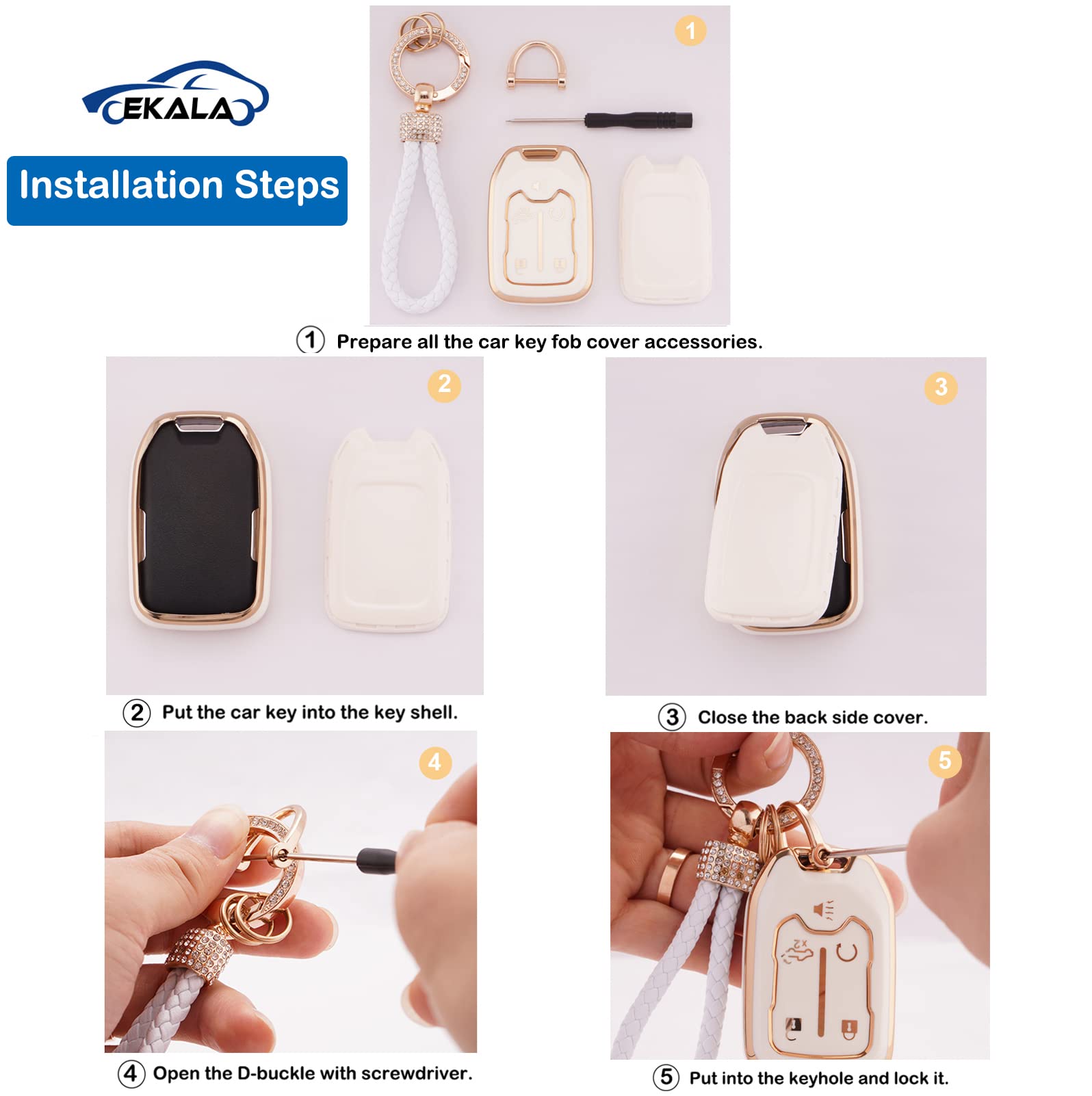 EKALA

Installation Steps

1

① Prepare all the car key fob cover accessories.

2

② Put the car key into the key shell.

3

③ Close the back side cover.

4

④ Open the D-buckle with screwdriver.

5

⑤ Put into the keyhole and lock it.