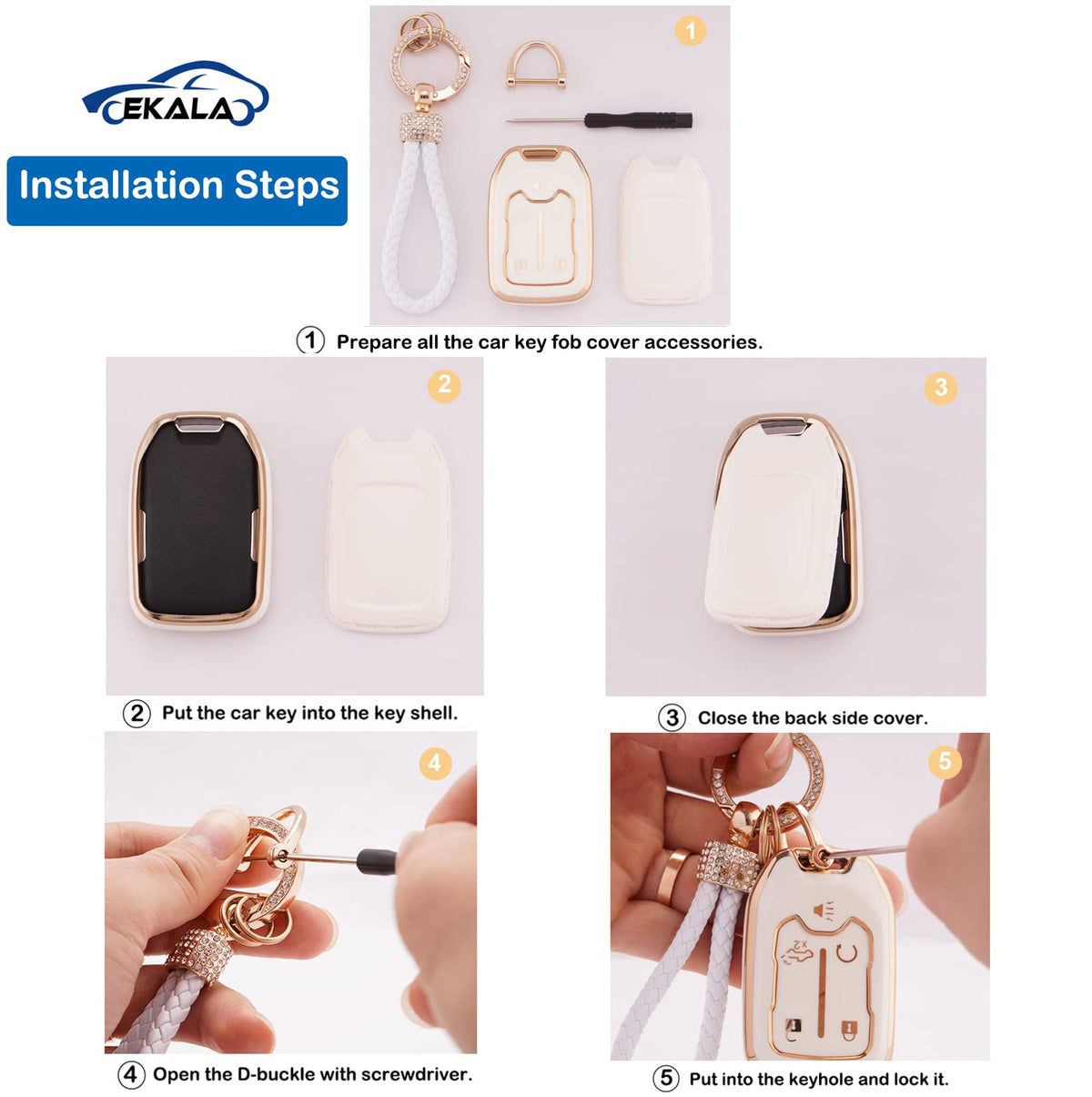 EKALA

Installation Steps

1

① Prepare all the car key fob cover accessories.

2

② Put the car key into the key shell.

3

③ Close the back side cover.

4

④ Open the D-buckle with screwdriver.

5

⑤ Put into the keyhole and lock it.