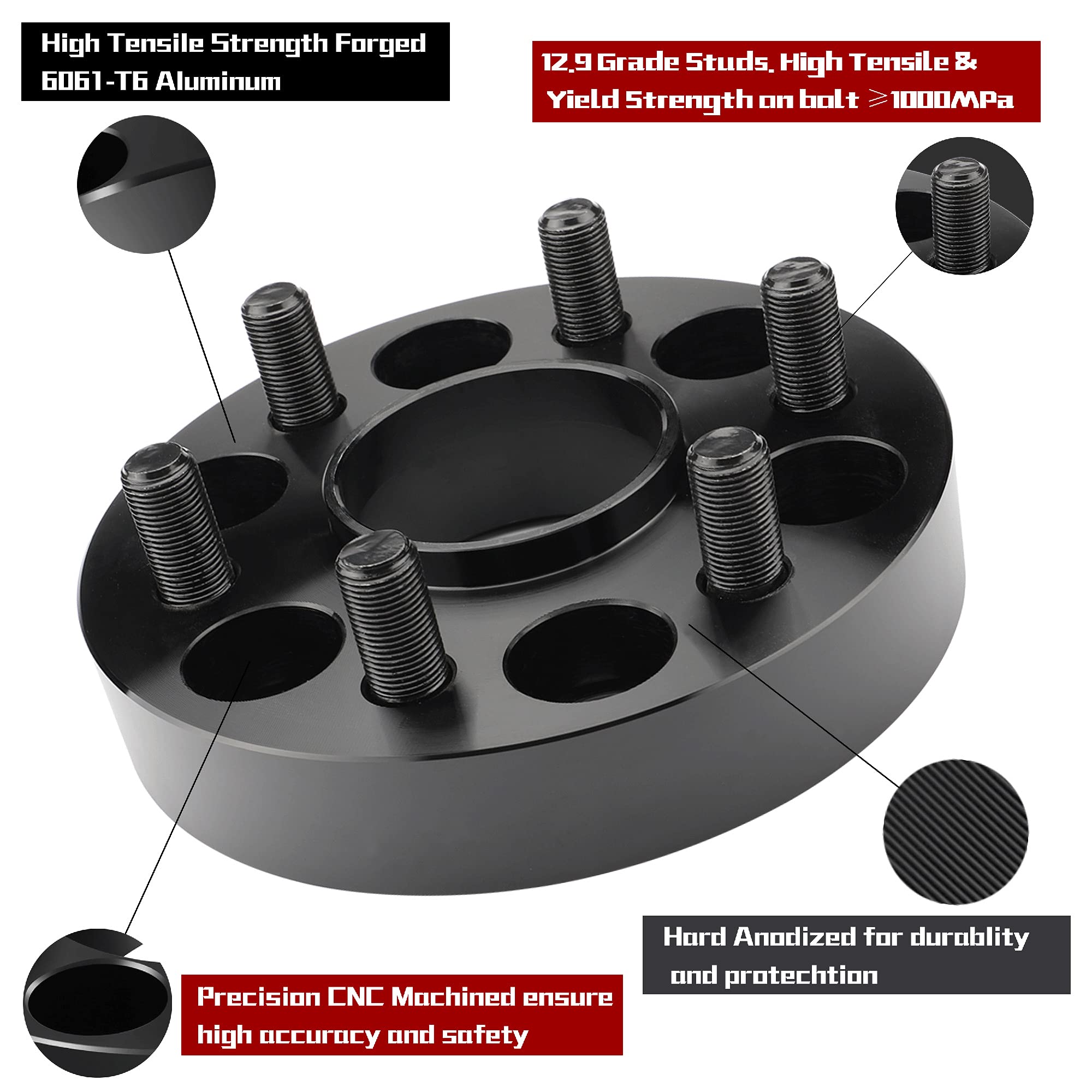 High Tensile Strength Forged 6061-T6 Aluminum

12.9 Grade Studs. High Tensile & Yield Strength on bolt ≥1000MPa

Hard Anodized for durablity and protechtion

Precision CNC Machined ensure high accuracy and safety