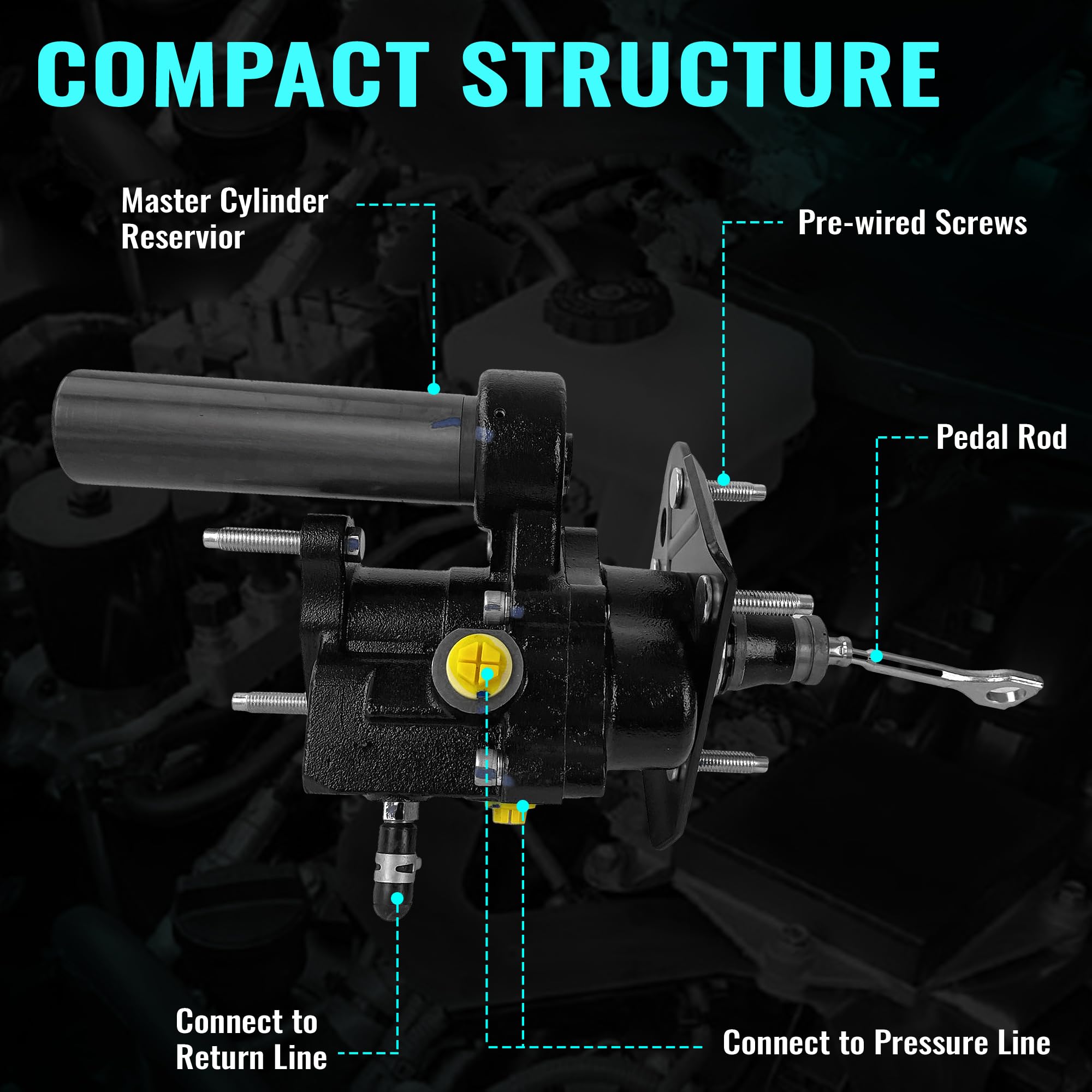 COMPACT STRUCTURE

Master Cylinder Reservior

Pre-wired Screws

Pedal Rod

Connect to Return Line

Connect to Pressure Line