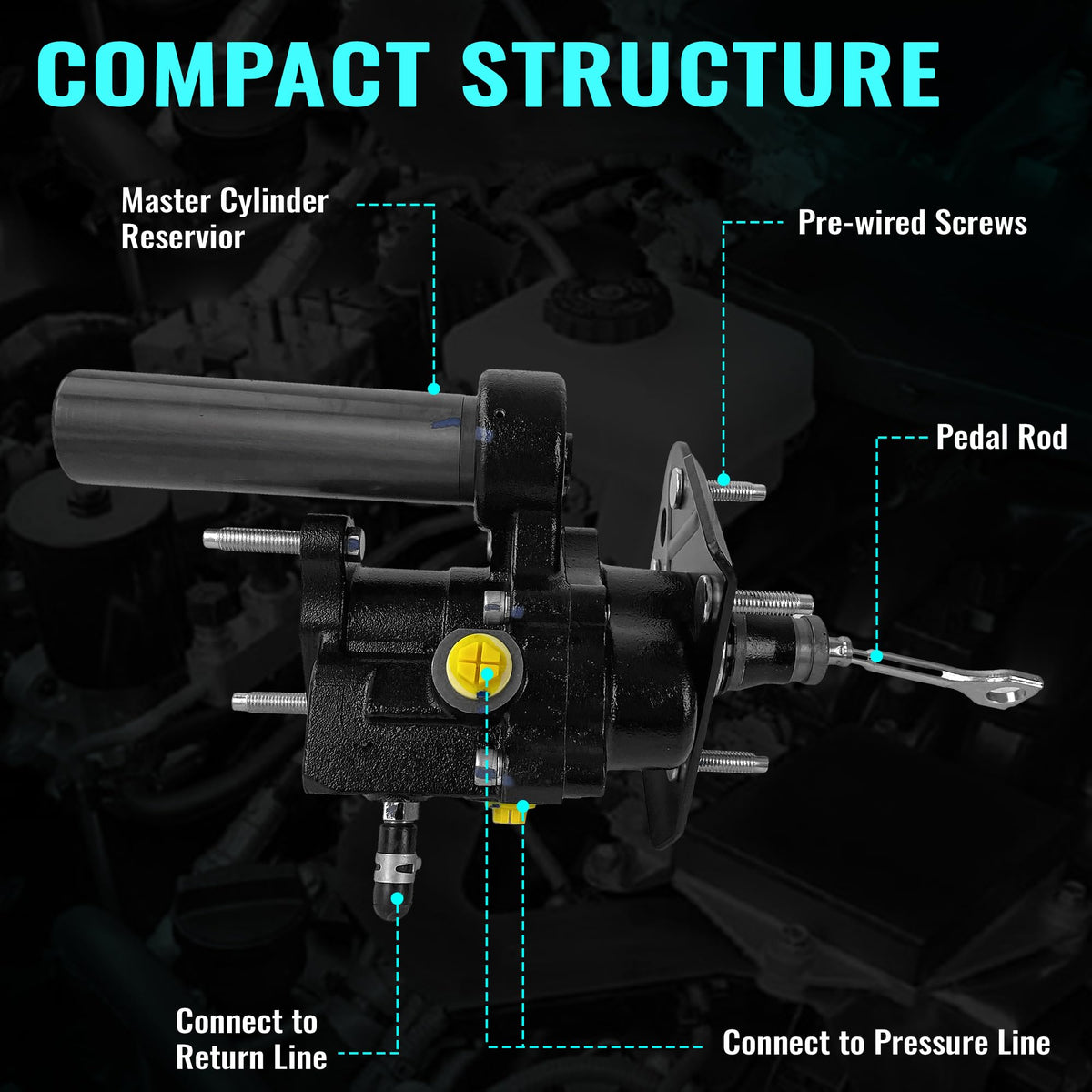 COMPACT STRUCTURE

Master Cylinder Reservior

Pre-wired Screws

Pedal Rod

Connect to Return Line

Connect to Pressure Line