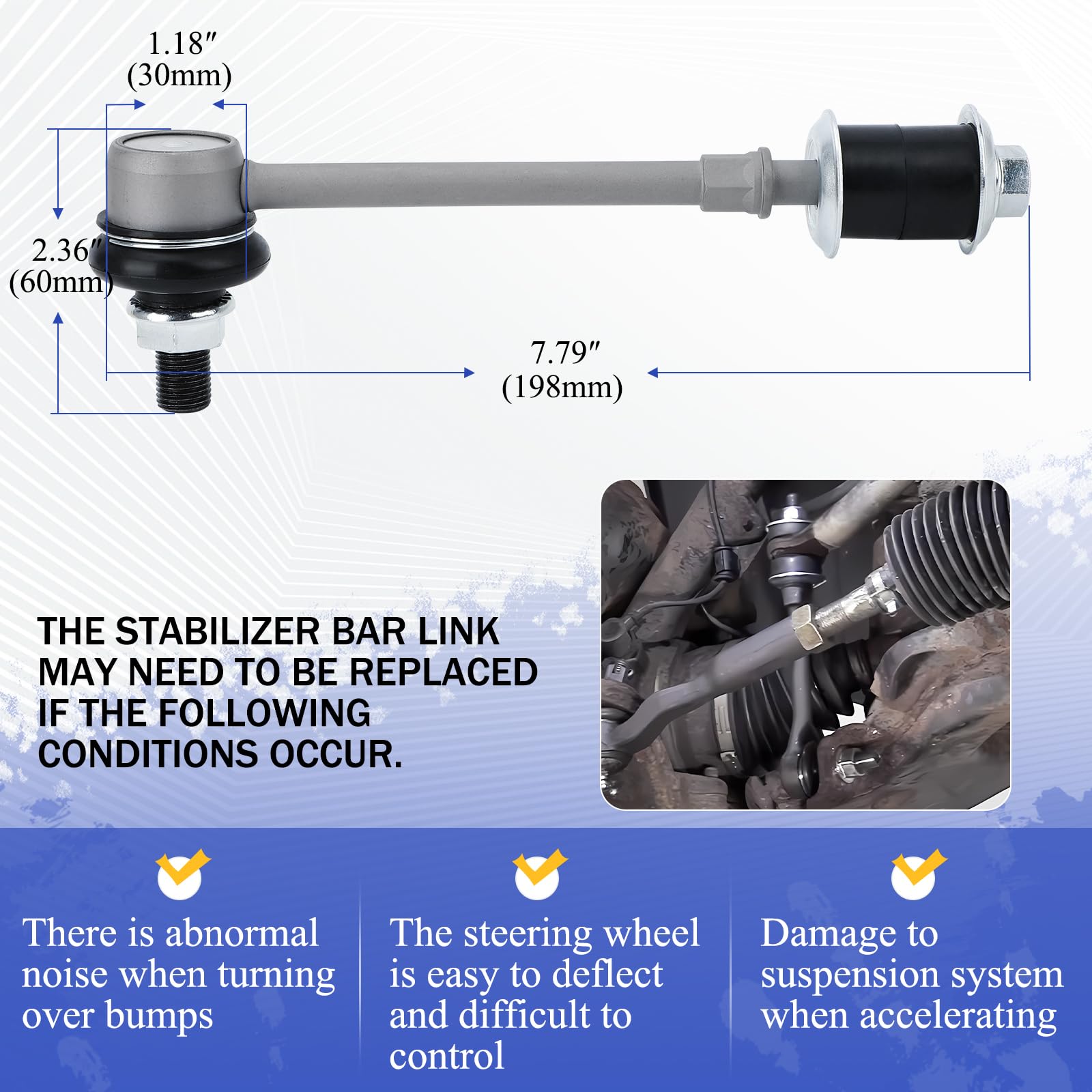 1.18″
(30mm)

2.36″
(60mm)

7.79″
(198mm)

THE STABILIZER BAR LINK MAY NEED TO BE REPLACED IF THE FOLLOWING CONDITIONS OCCUR.

There is abnormal noise when turning over bumps

The steering wheel is easy to deflect and difficult to control

Damage to suspension system when accelerating