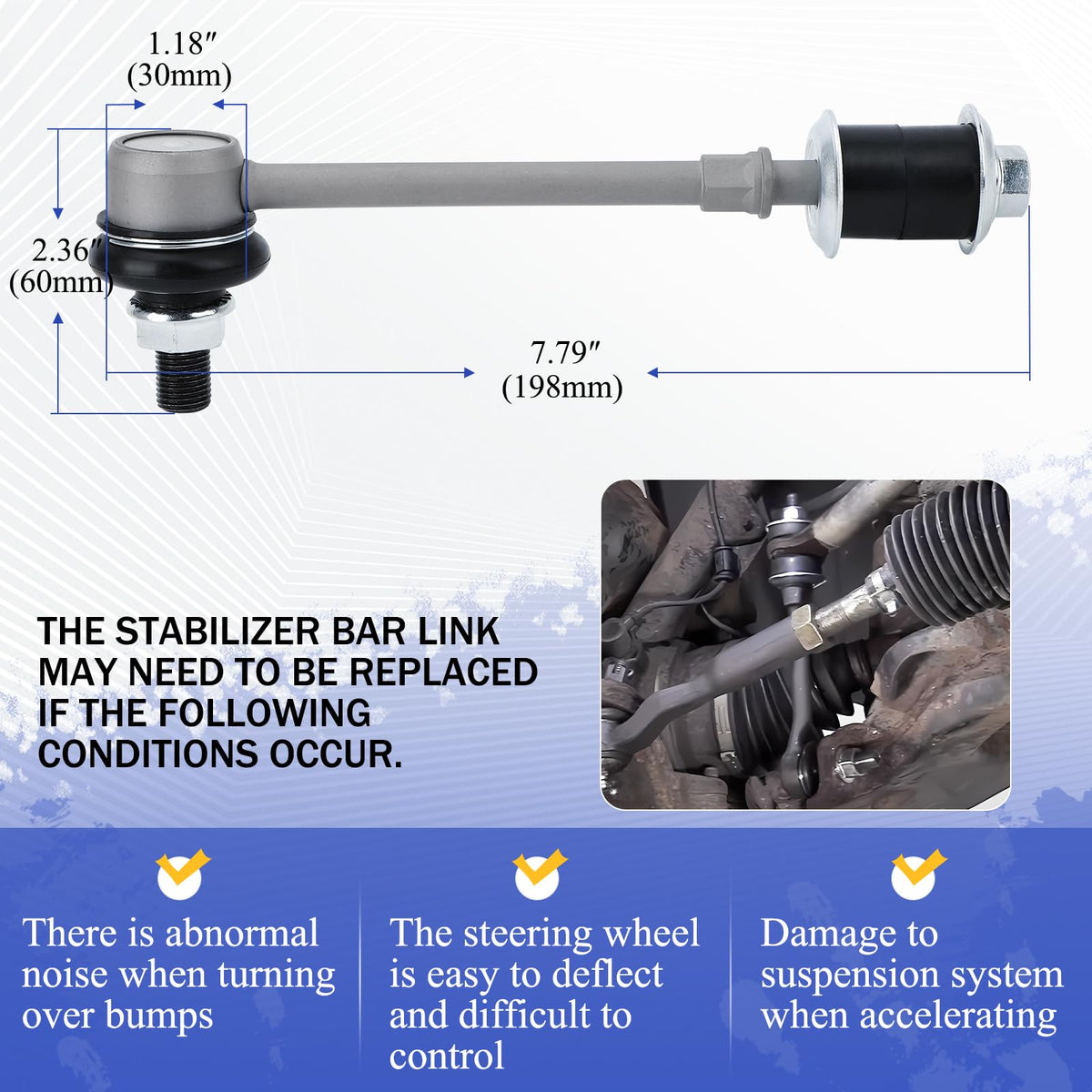 1.18″
(30mm)

2.36″
(60mm)

7.79″
(198mm)

THE STABILIZER BAR LINK MAY NEED TO BE REPLACED IF THE FOLLOWING CONDITIONS OCCUR.

There is abnormal noise when turning over bumps

The steering wheel is easy to deflect and difficult to control

Damage to suspension system when accelerating