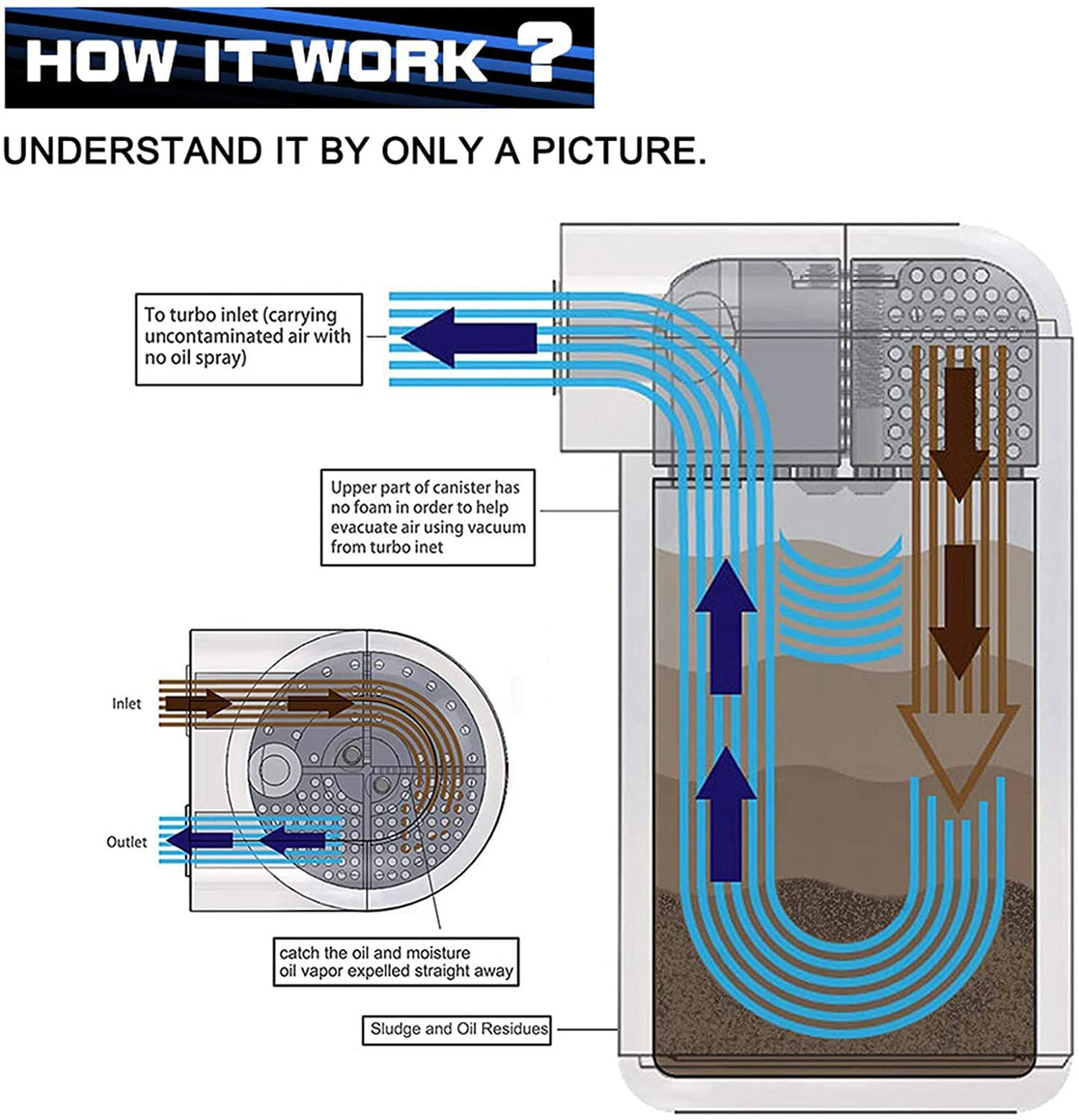 HOW IT WORK ?

UNDERSTAND IT BY ONLY A PICTURE.

To turbo inlet (carrying uncontaminated air with no oil spray)

Upper part of canister has no foam in order to help evacuate air using vacuum from turbo inet

Inlet

Outlet

catch the oil and moisture oil vapor expelled straight away

Sludge and Oil Residues