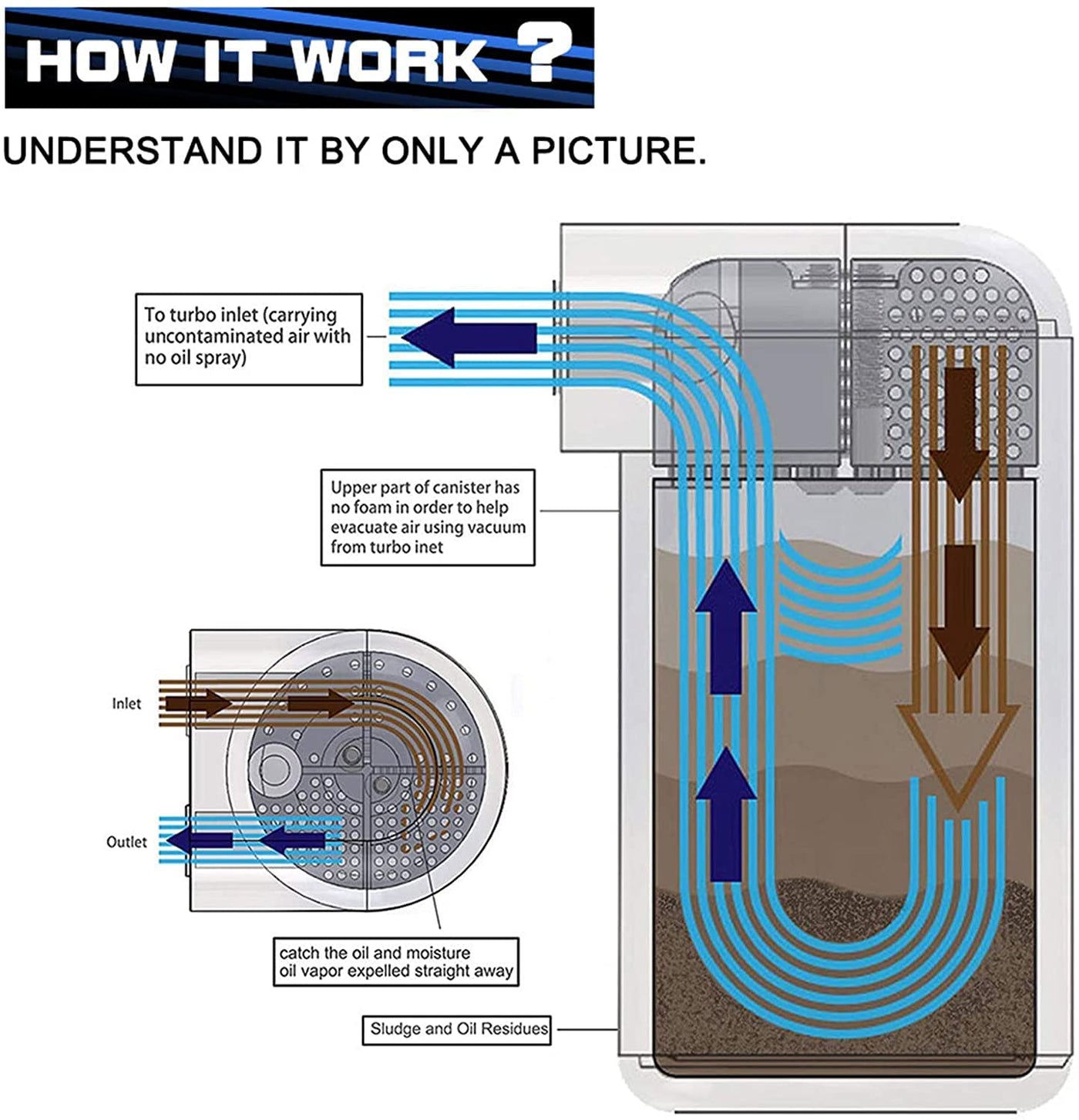 HOW IT WORK ?

UNDERSTAND IT BY ONLY A PICTURE.

To turbo inlet (carrying uncontaminated air with no oil spray)

Upper part of canister has no foam in order to help evacuate air using vacuum from turbo inet

Inlet

Outlet

catch the oil and moisture oil vapor expelled straight away

Sludge and Oil Residues