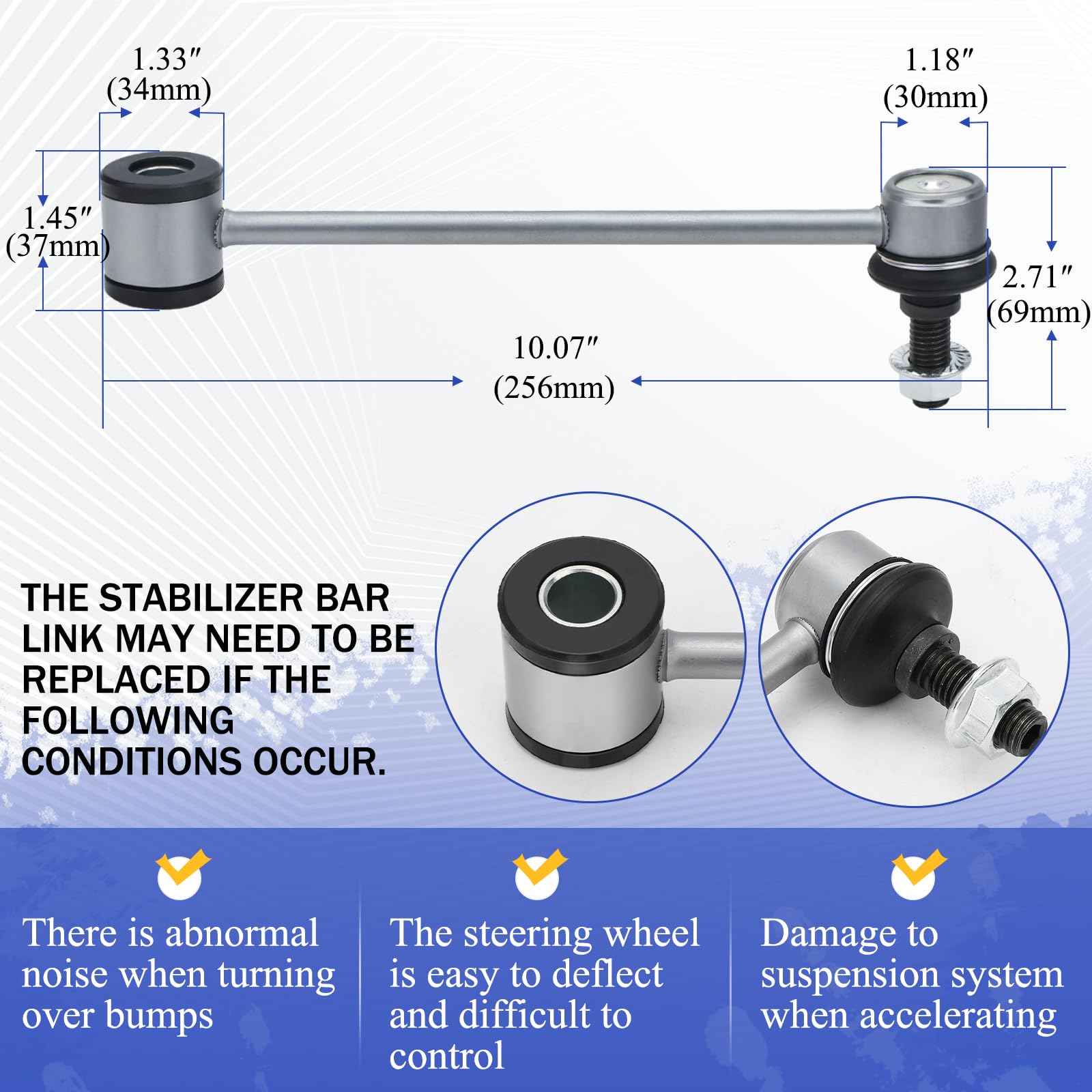 1.33″
(34mm)

1.18″
(30mm)

1.45″
(37mm)

2.71″
(69mm)

10.07″
(256mm)

THE STABILIZER BAR LINK MAY NEED TO BE REPLACED IF THE FOLLOWING CONDITIONS OCCUR.

There is abnormal noise when turning over bumps

The steering wheel is easy to deflect and difficult to control

Damage to suspension system when accelerating