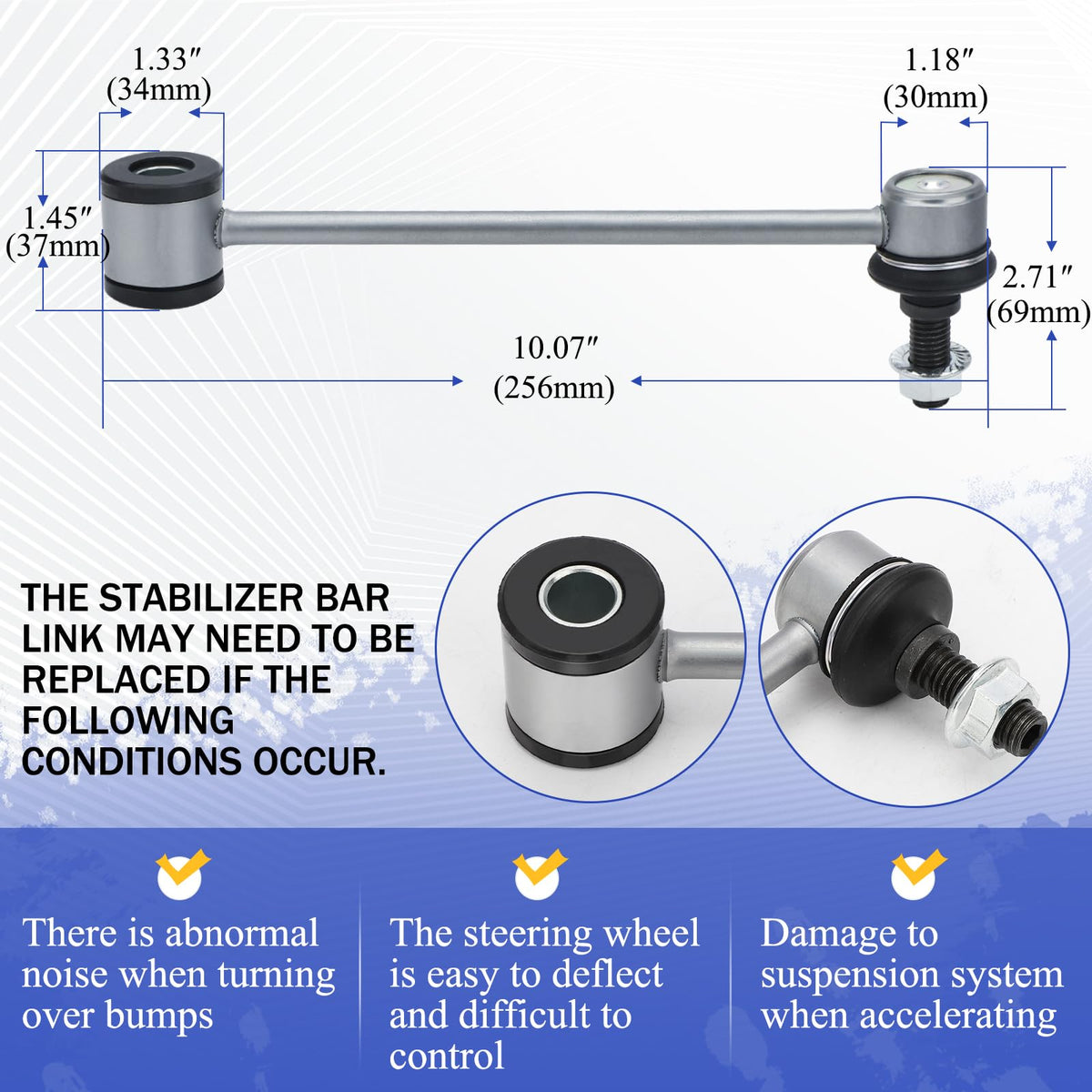 1.33″
(34mm)

1.18″
(30mm)

1.45″
(37mm)

2.71″
(69mm)

10.07″
(256mm)

THE STABILIZER BAR LINK MAY NEED TO BE REPLACED IF THE FOLLOWING CONDITIONS OCCUR.

There is abnormal noise when turning over bumps

The steering wheel is easy to deflect and difficult to control

Damage to suspension system when accelerating