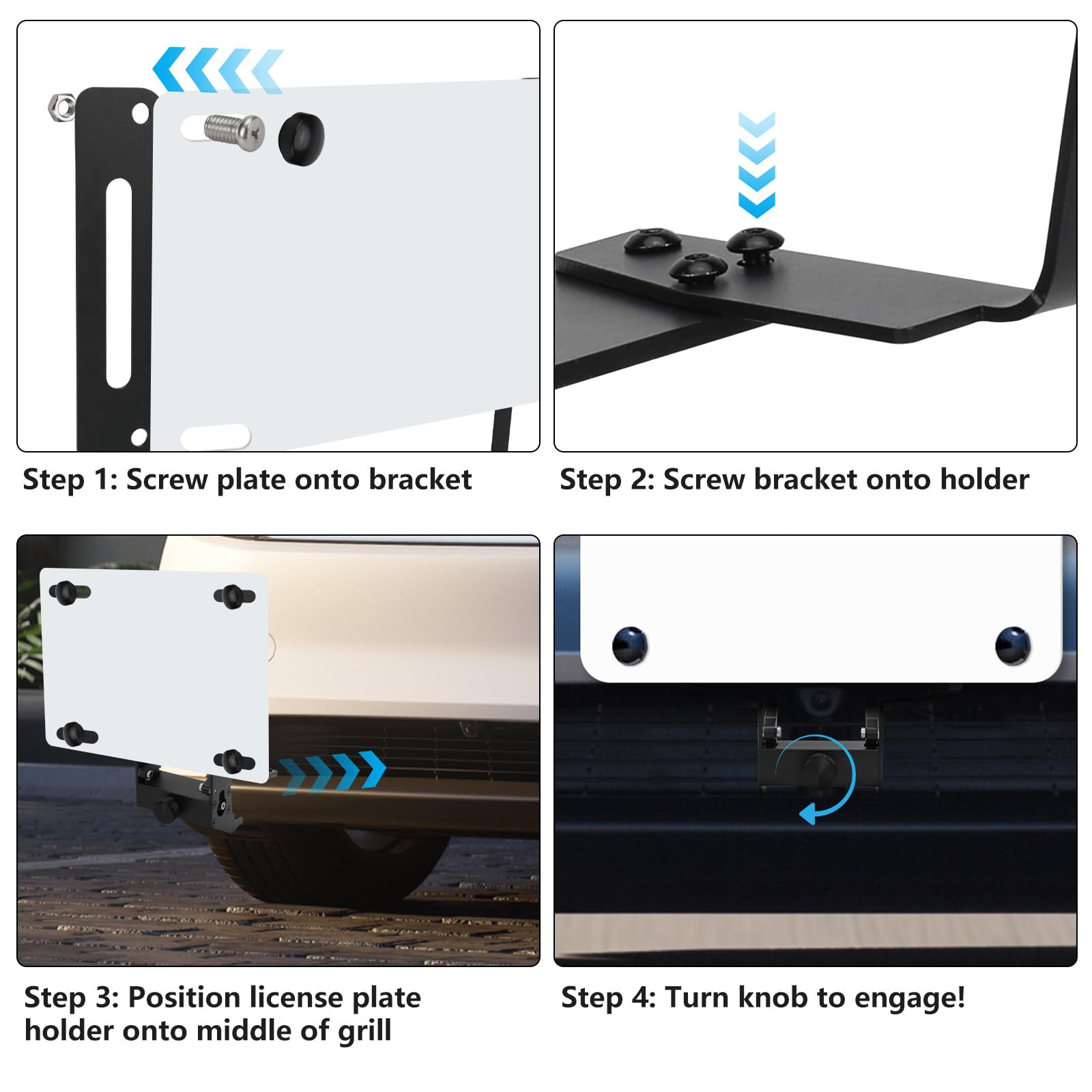 Step 1: Screw plate onto bracket

Step 2: Screw bracket onto holder

Step 3: Position license plate holder onto middle of grill

Step 4: Turn knob to engage!