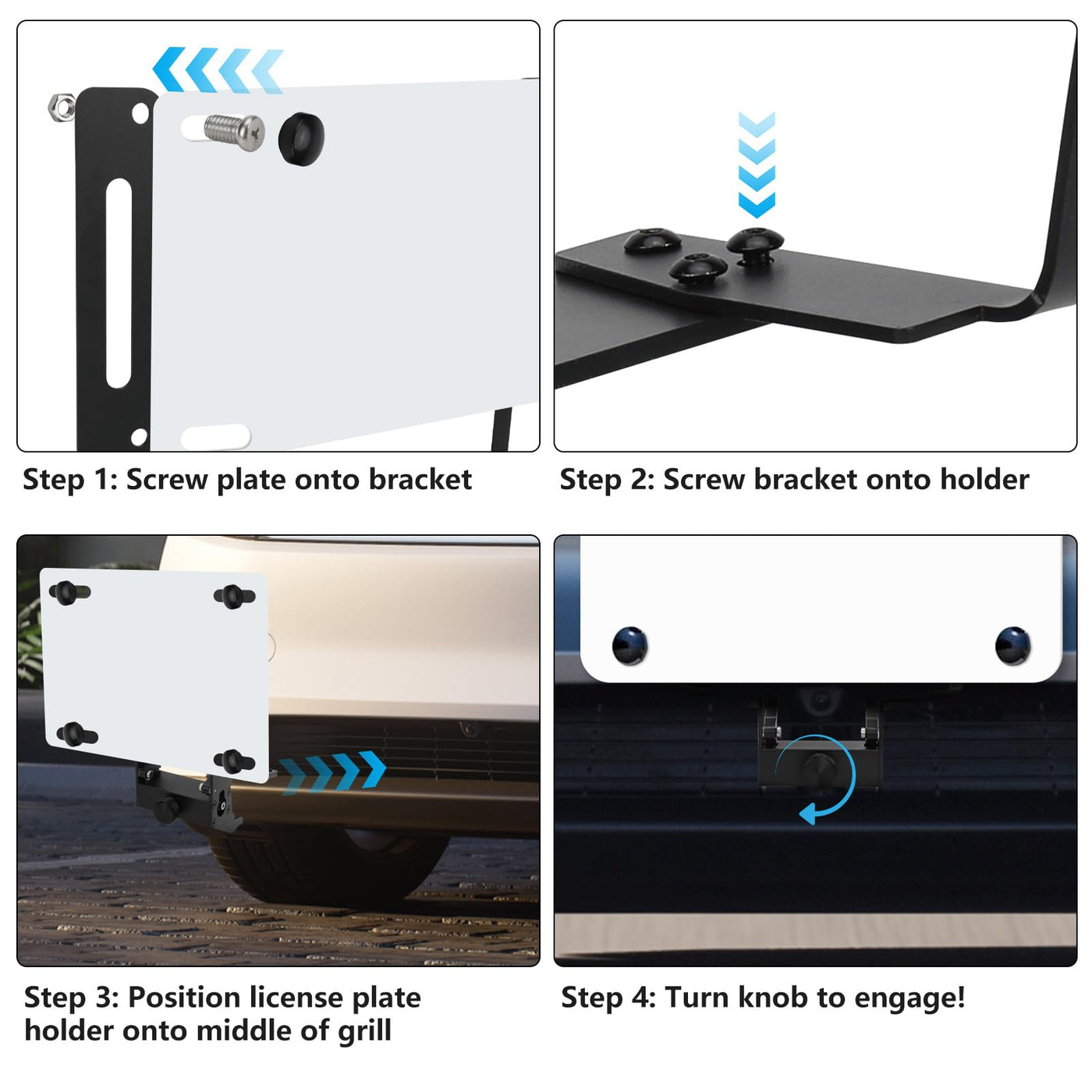 Step 1: Screw plate onto bracket

Step 2: Screw bracket onto holder

Step 3: Position license plate holder onto middle of grill

Step 4: Turn knob to engage!