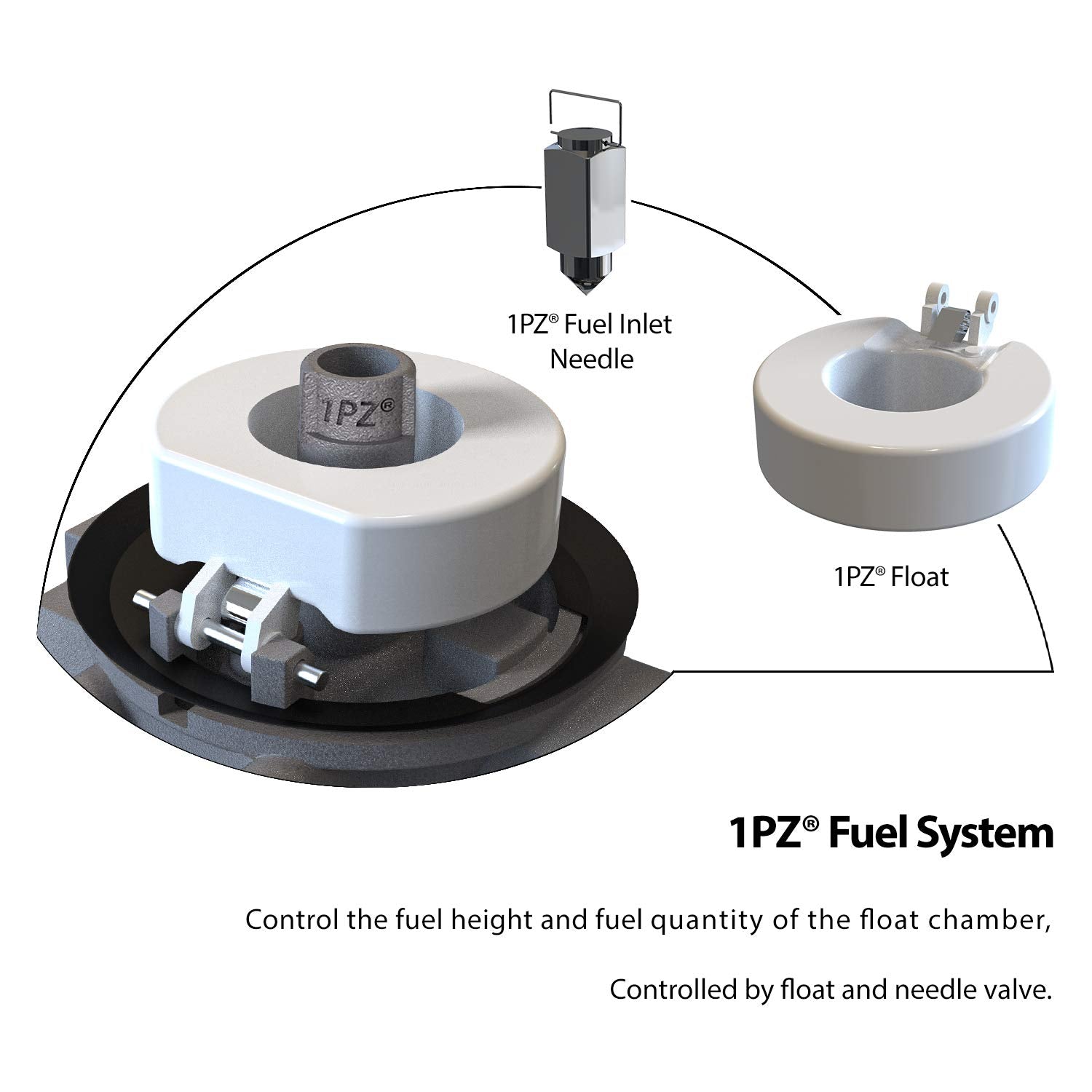 1PZ® Fuel Inlet Needle

1PZ®

1PZ® Float

1PZ® Fuel System

Control the fuel height and fuel quantity of the float chamber,

Controlled by float and needle valve.